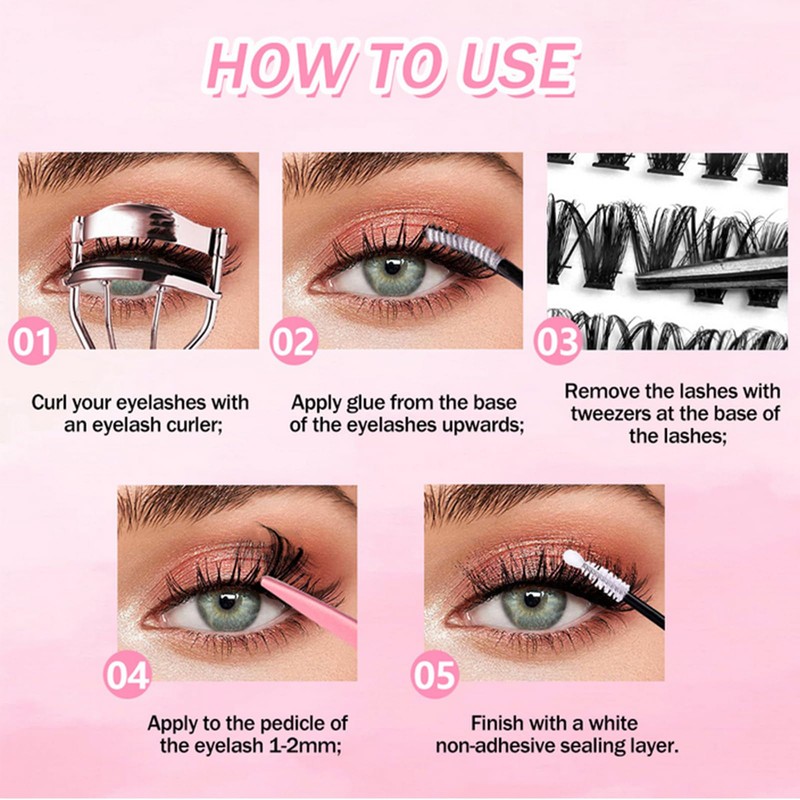 HOW TO USE

01

Curl your eyelashes with an eyelash curler;

02

Apply glue from the base of the eyelashes upwards;

03

Remove the lashes with tweezers at the base of the lashes;

04

Apply to the pedicle of the eyelash 1-2mm;

05

Finish with a white non-adhesive sealing layer.