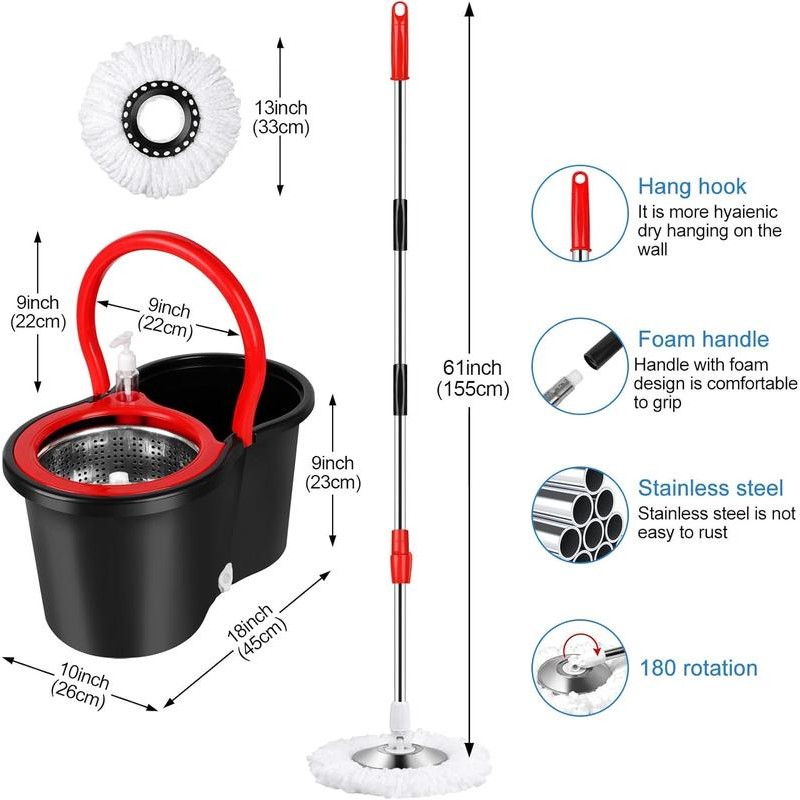 13inch
(33cm)

9inch
(22cm)

9inch
(22cm)

9inch
(23cm)

18inch
(45cm)

10inch
(26cm)

61inch
(155cm)

Hang hook
It is more hyaienic dry hanging on the wall

Foam handle
Handle with foam design is comfortable to grip

Stainless steel
Stainless steel is not easy to rust

180 rotation