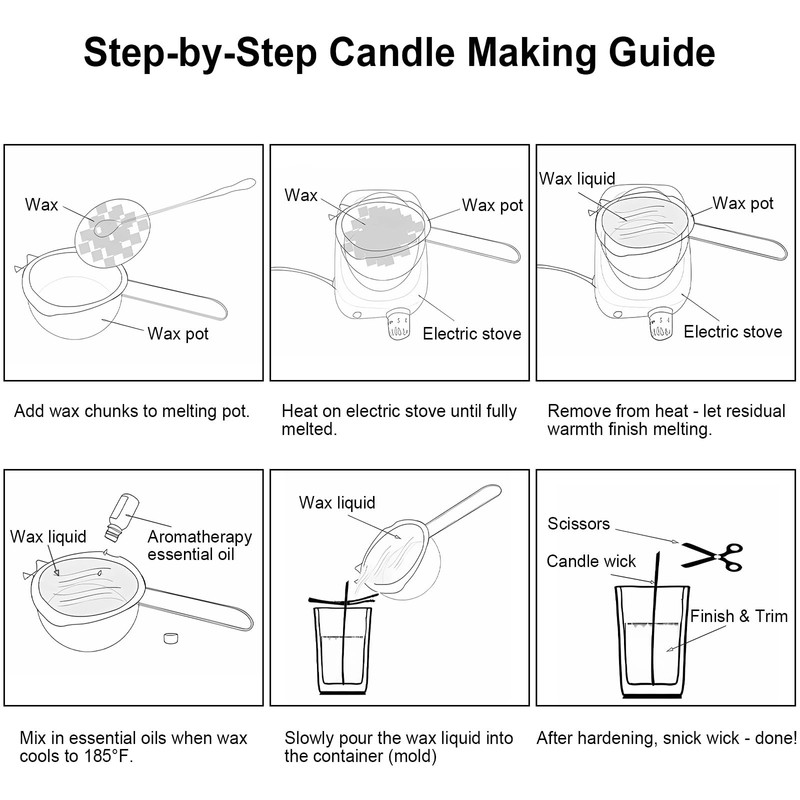 Step-by-Step Candle Making Guide

Wax

Wax pot

Add wax chunks to melting pot.

Wax

Wax pot

Electric stove

Heat on electric stove until fully melted.

Wax liquid

Wax pot

Electric stove

Remove from heat - let residual warmth finish melting.

Wax liquid

Aromatherapy essential oil

Mix in essential oils when wax cools to 185°F.

Wax liquid

Slowly pour the wax liquid into the container (mold)

Scissors

Candle wick

Finish & Trim

After hardening, snick wick - done!