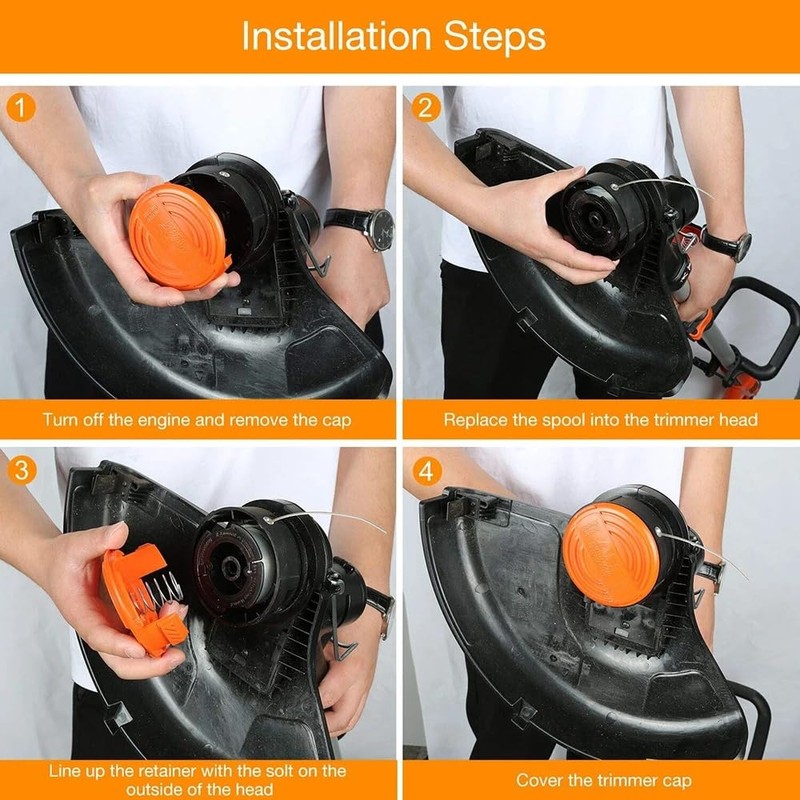 Installation Steps

1

Turn off the engine and remove the cap

2

Replace the spool into the trimmer head

3

Line up the retainer with the solt on the outside of the head

4

Cover the trimmer cap