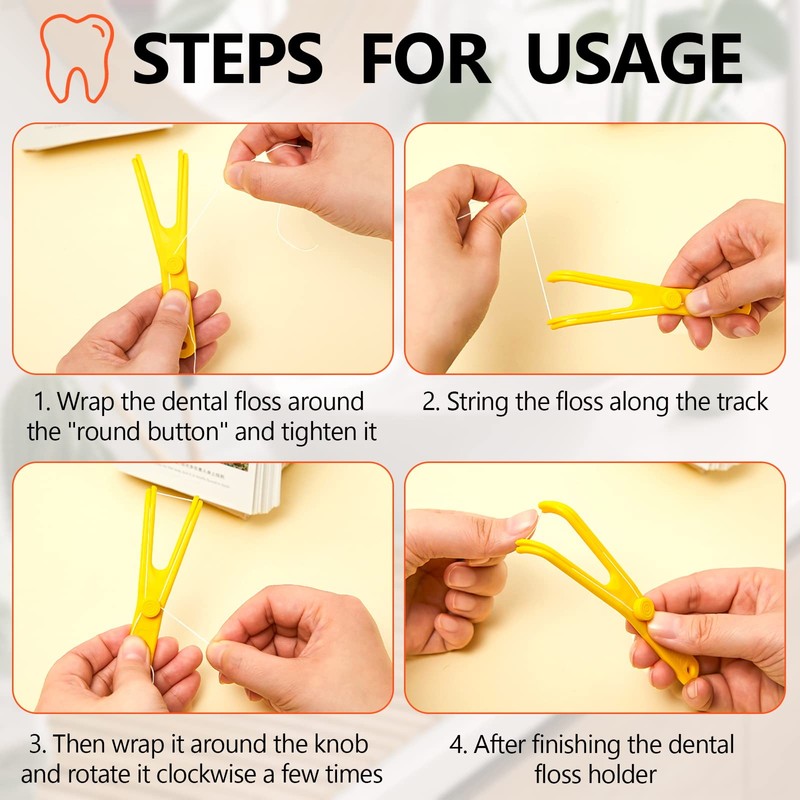 STEPS FOR USAGE

1. Wrap the dental floss around the "round button" and tighten it

2. String the floss along the track

3. Then wrap it around the knob and rotate it clockwise a few times

4. After finishing the dental floss holder