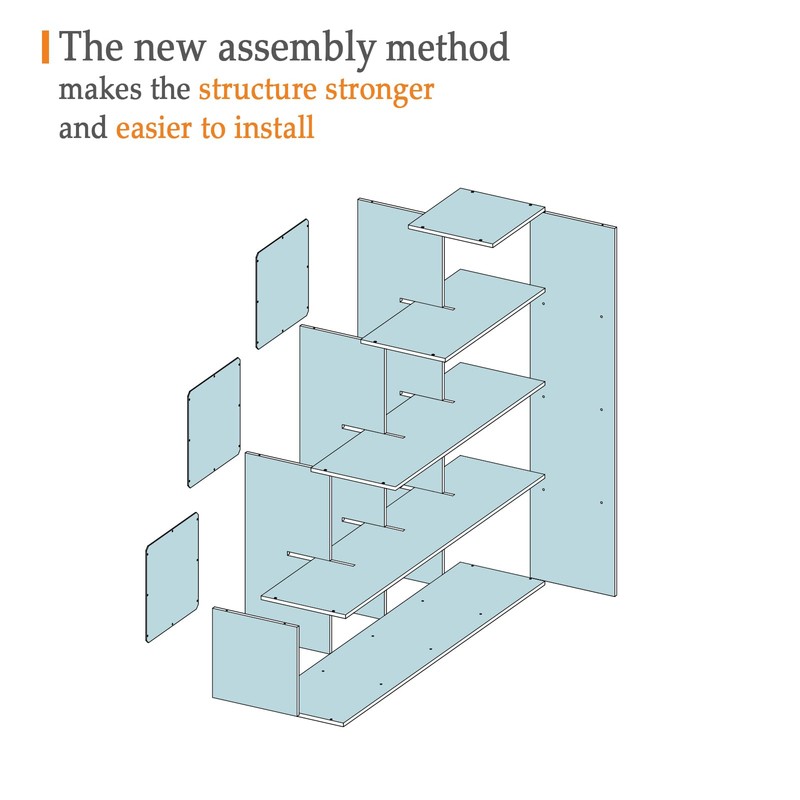 The new assembly method
makes the structure stronger
and easier to install