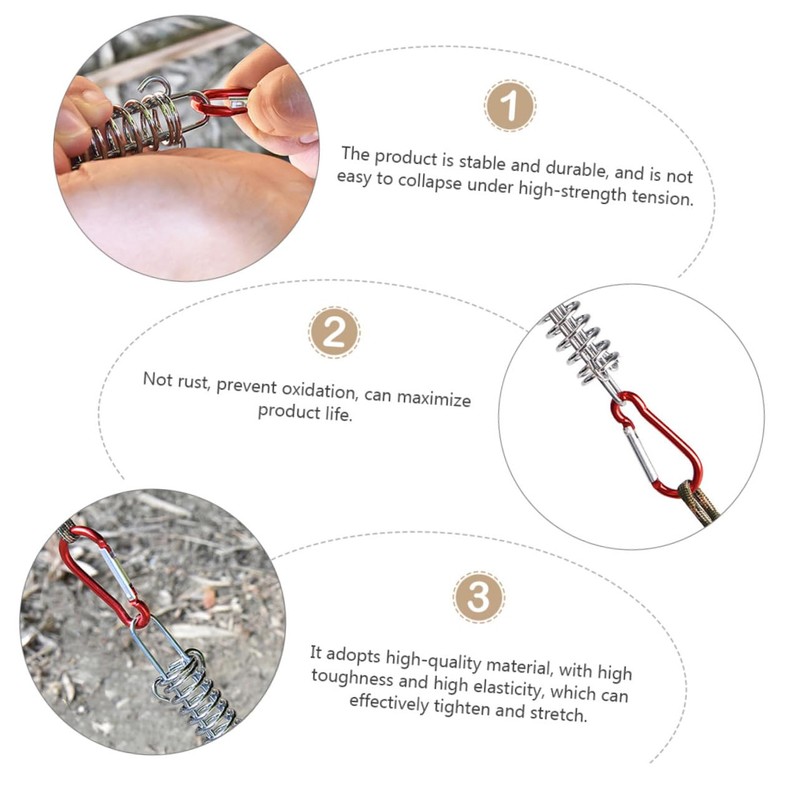 1

The product is stable and durable, and is not easy to collapse under high-strength tension.

2

Not rust, prevent oxidation, can maximize product life.

3

It adopts high-quality material, with high toughness and high elasticity, which can effectively tighten and stretch.