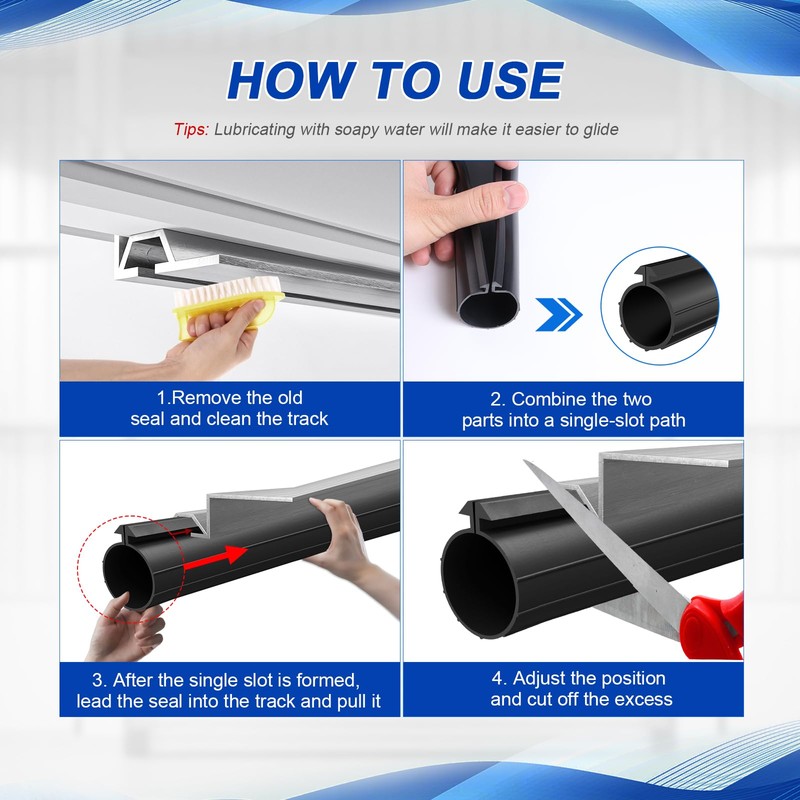 HOW TO USE

Tips: Lubricating with soapy water will make it easier to glide

1.Remove the old seal and clean the track

2. Combine the two parts into a single-slot path

3. After the single slot is formed, lead the seal into the track and pull it

4. Adjust the position and cut off the excess