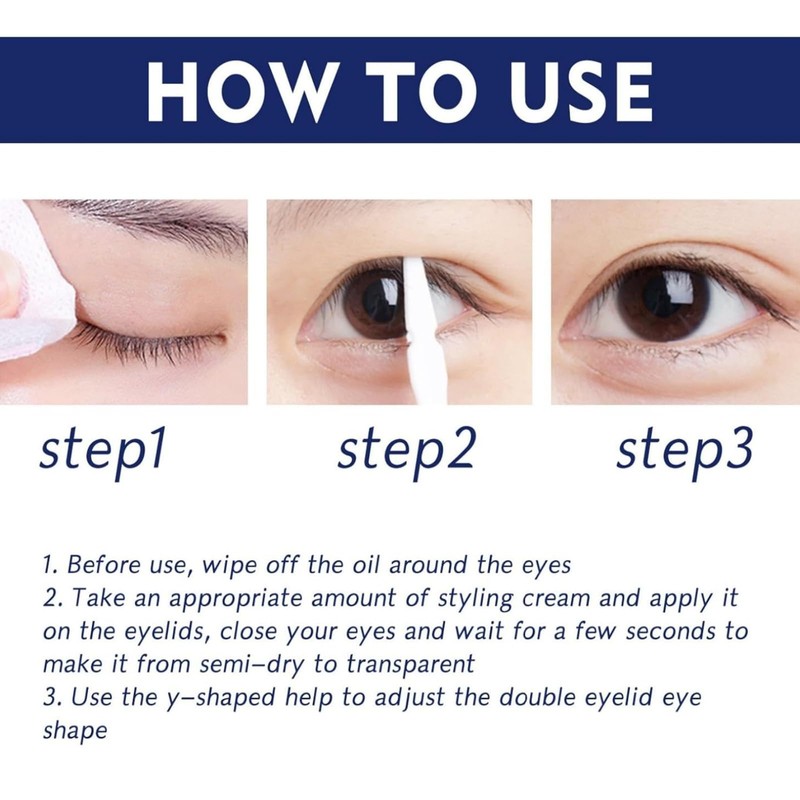 HOW TO USE

step1

step2

step3

1. Before use, wipe off the oil around the eyes
2. Take an appropriate amount of styling cream and apply it on the eyelids, close your eyes and wait for a few seconds to make it from semi-dry to transparent
3. Use the y-shaped help to adjust the double eyelid eye shape