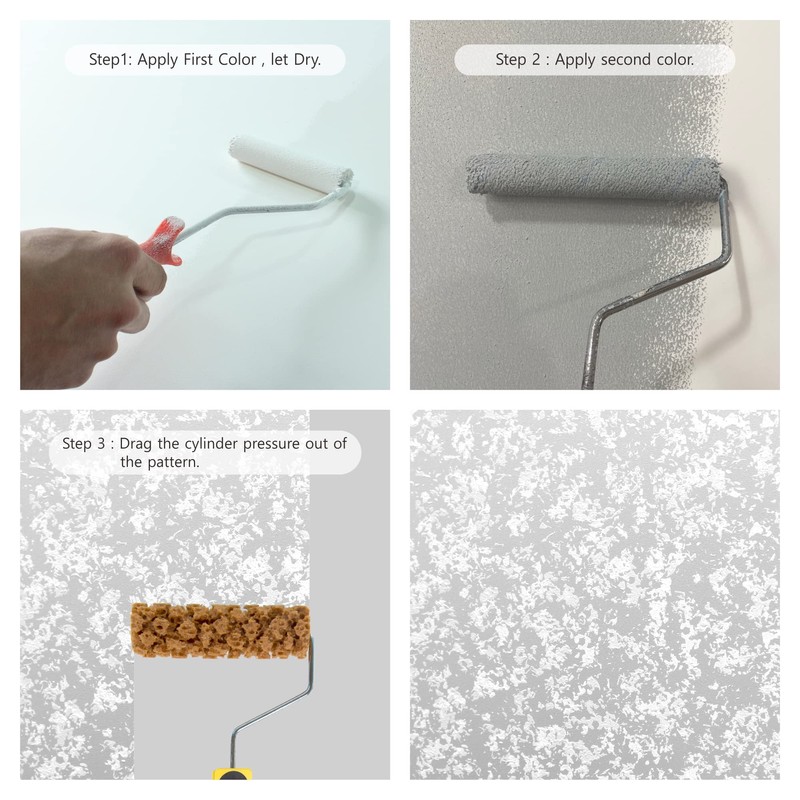 Step1: Apply First Color , let Dry.

Step 2 : Apply second color.

Step 3 : Drag the cylinder pressure out of the pattern.