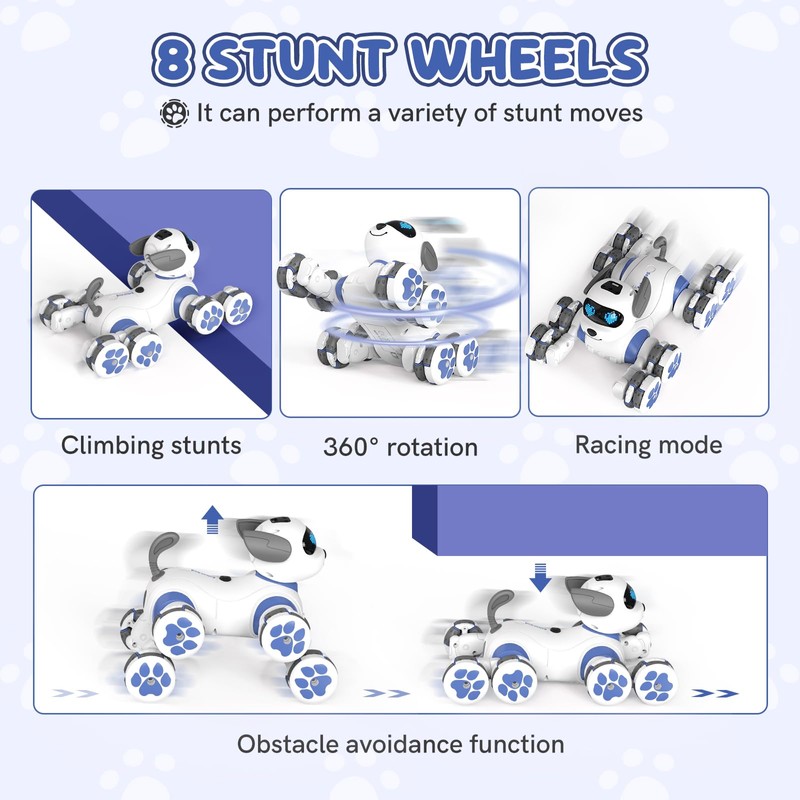 8 STUNT WHEELS

It can perform a variety of stunt moves

Climbing stunts

360° rotation

Racing mode

Obstacle avoidance function