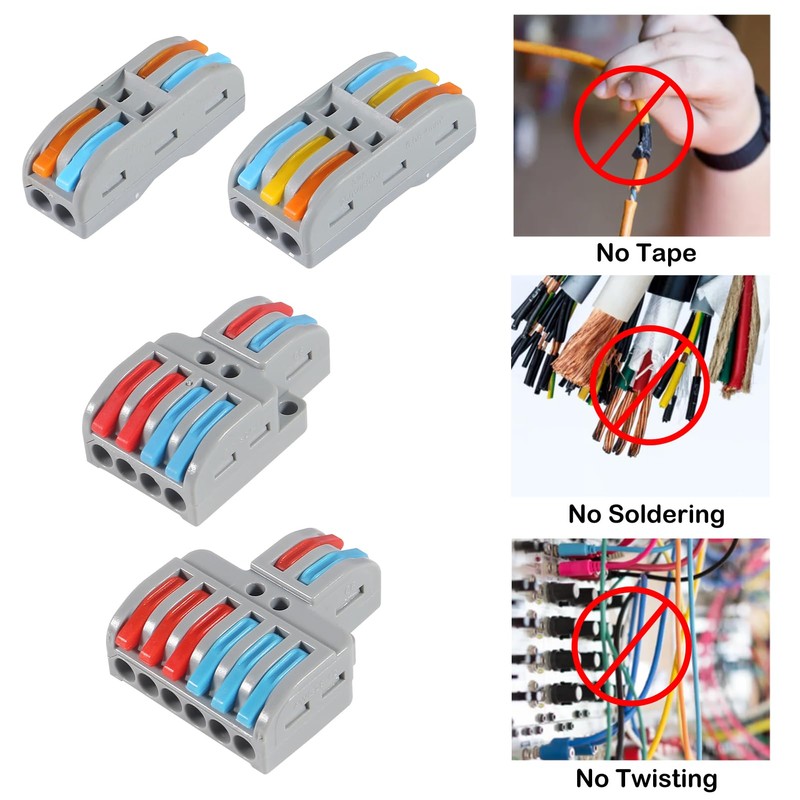 No Tape

No Soldering

No Twisting