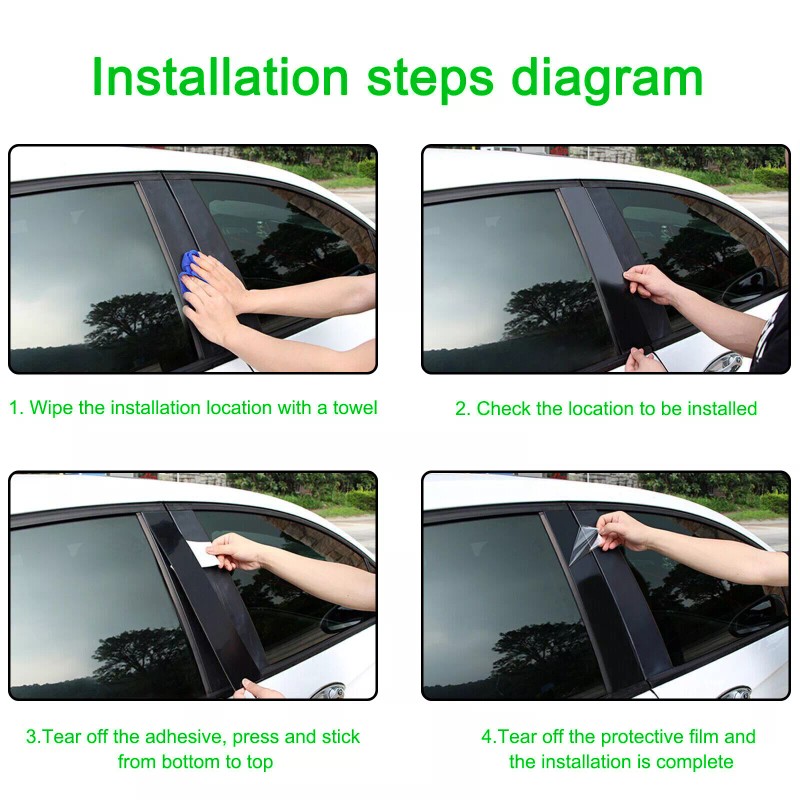 Installation steps diagram

1. Wipe the installation location with a towel

2. Check the location to be installed

3.Tear off the adhesive, press and stick from bottom to top

4.Tear off the protective film and the installation is complete