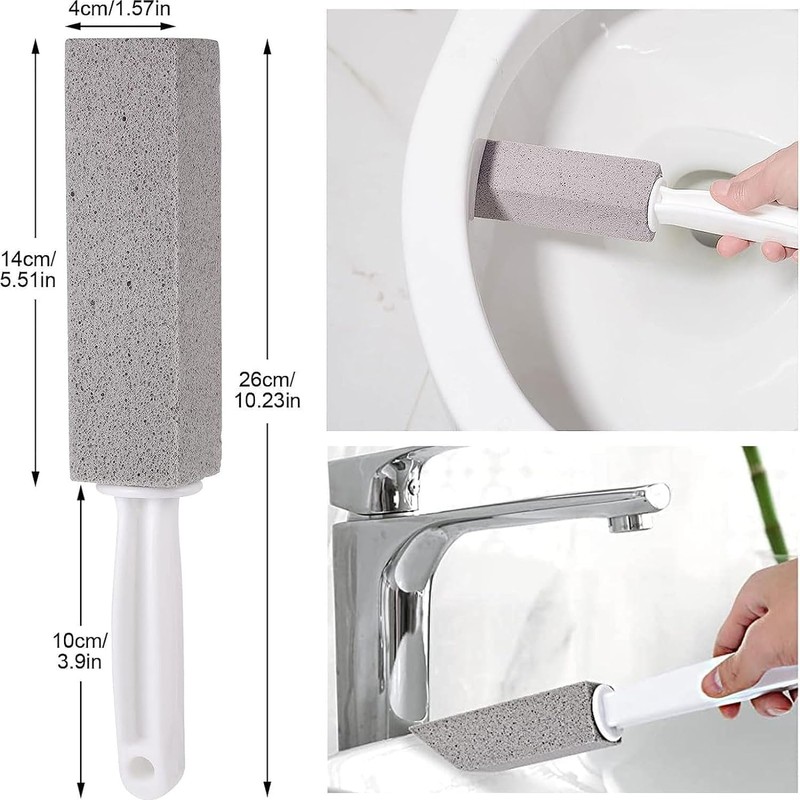 4cm/1.57in

14cm/
5.51in

26cm/
10.23in

10cm/
3.9in