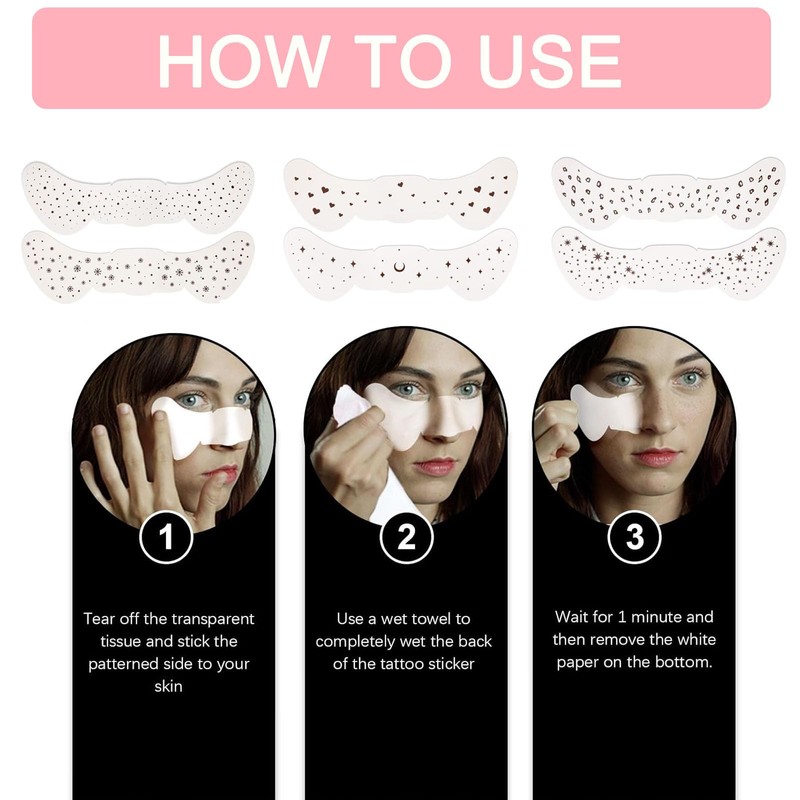 HOW TO USE

1

Tear off the transparent tissue and stick the patterned side to your skin

2

Use a wet towel to completely wet the back of the tattoo sticker

3

Wait for 1 minute and then remove the white paper on the bottom.