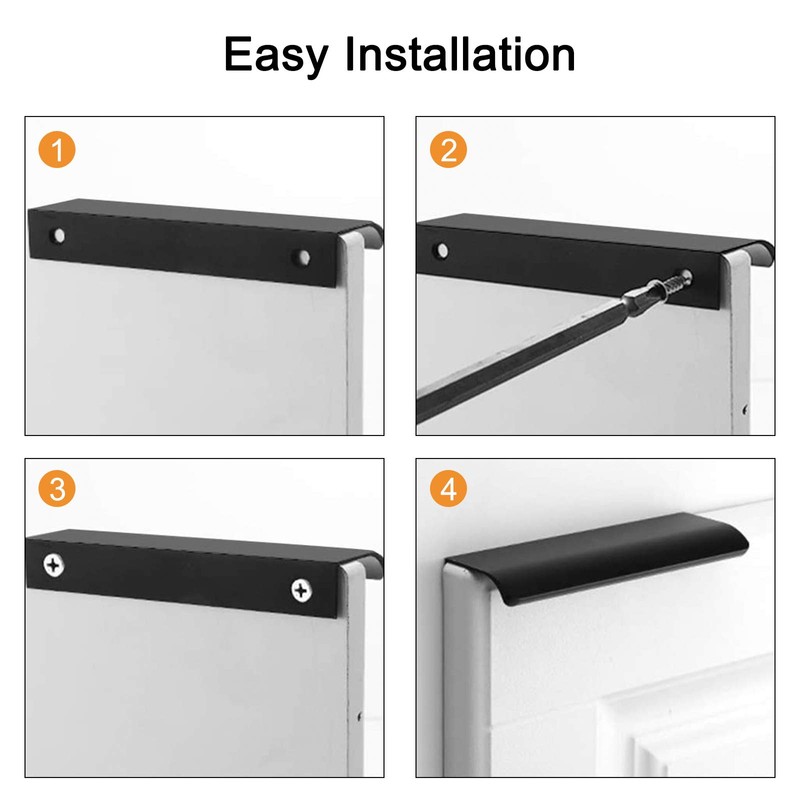 Easy Installation

1

2

3

4