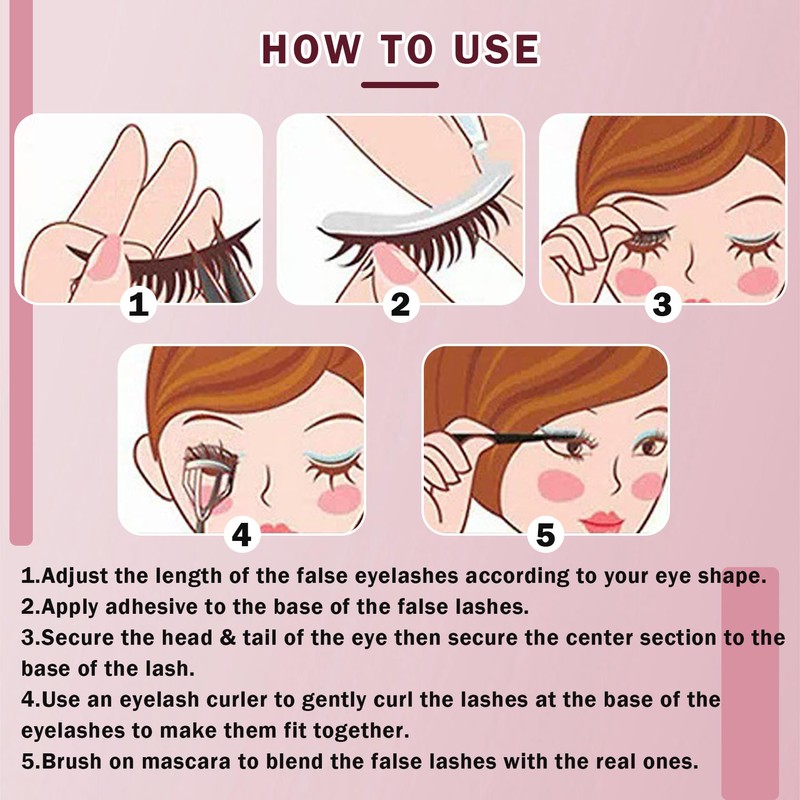 HOW TO USE

1

2

3

4

5

1.Adjust the length of the false eyelashes according to your eye shape.
2.Apply adhesive to the base of the false lashes.
3.Secure the head & tail of the eye then secure the center section to the base of the lash.
4.Use an eyelash curler to gently curl the lashes at the base of the eyelashes to make them fit together.
5.Brush on mascara to blend the false lashes with the real ones.