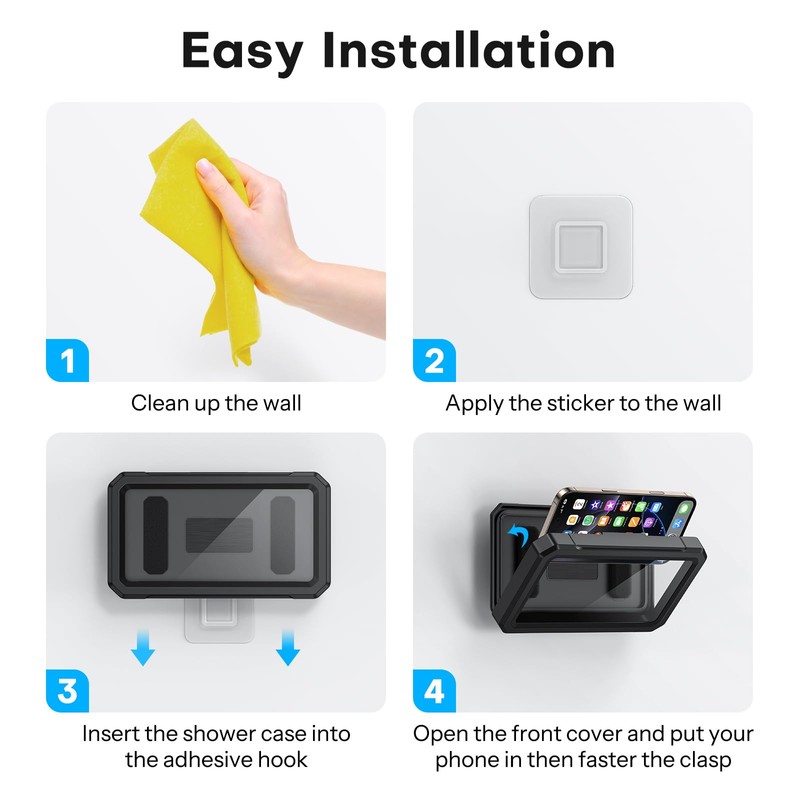 Easy Installation

1

Clean up the wall

2

Apply the sticker to the wall

3

Insert the shower case into the adhesive hook

4

Open the front cover and put your phone in then faster the clasp