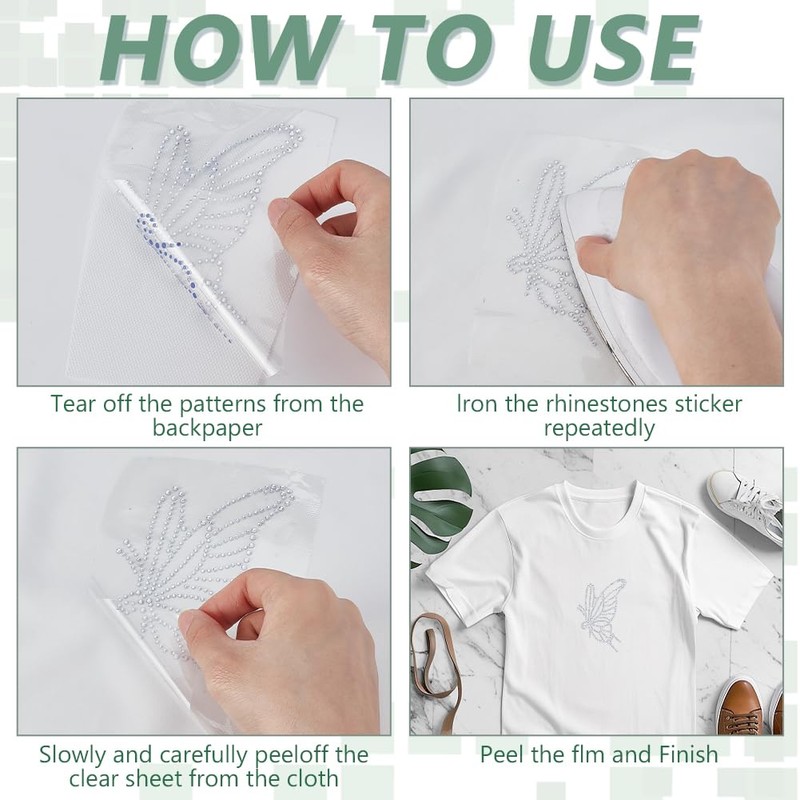 HOW TO USE

Tear off the patterns from the backpaper

Iron the rhinestones sticker repeatedly

Slowly and carefully peeloff the clear sheet from the cloth

Peel the flm and Finish