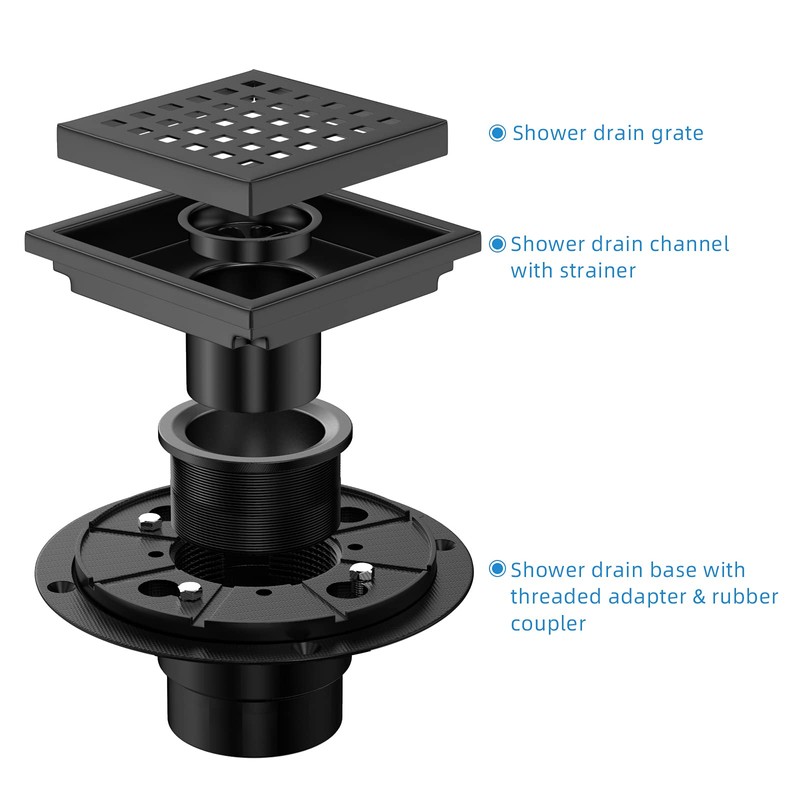 Shower drain grate

Shower drain channel with strainer

Shower drain base with threaded adapter & rubber coupler