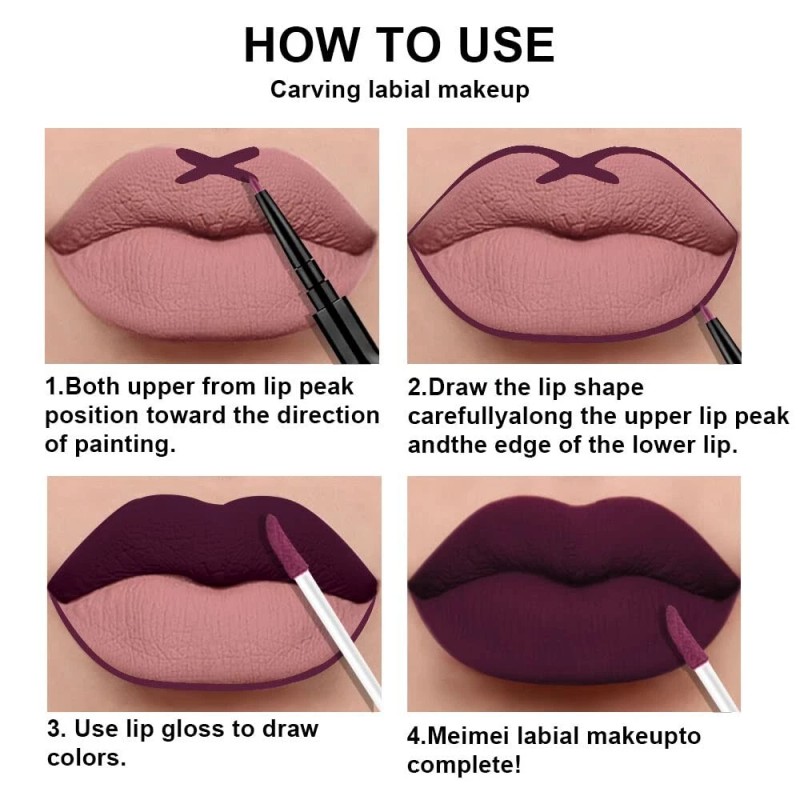 HOW TO USE
Carving labial makeup

1.Both upper from lip peak position toward the direction of painting.

2.Draw the lip shape carefullyalong the upper lip peak andthe edge of the lower lip.

3. Use lip gloss to draw colors.

4.Meimei labial makeupto complete!