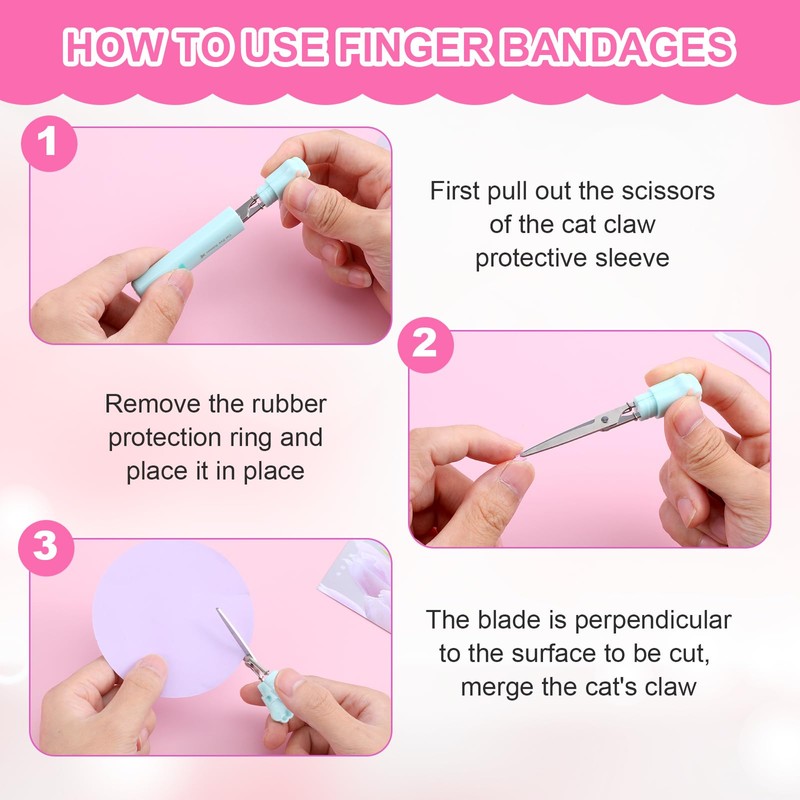 HOW TO USE FINGER BANDAGES

1

First pull out the scissors of the cat claw protective sleeve

2

Remove the rubber protection ring and place it in place

3

The blade is perpendicular to the surface to be cut, merge the cat's claw