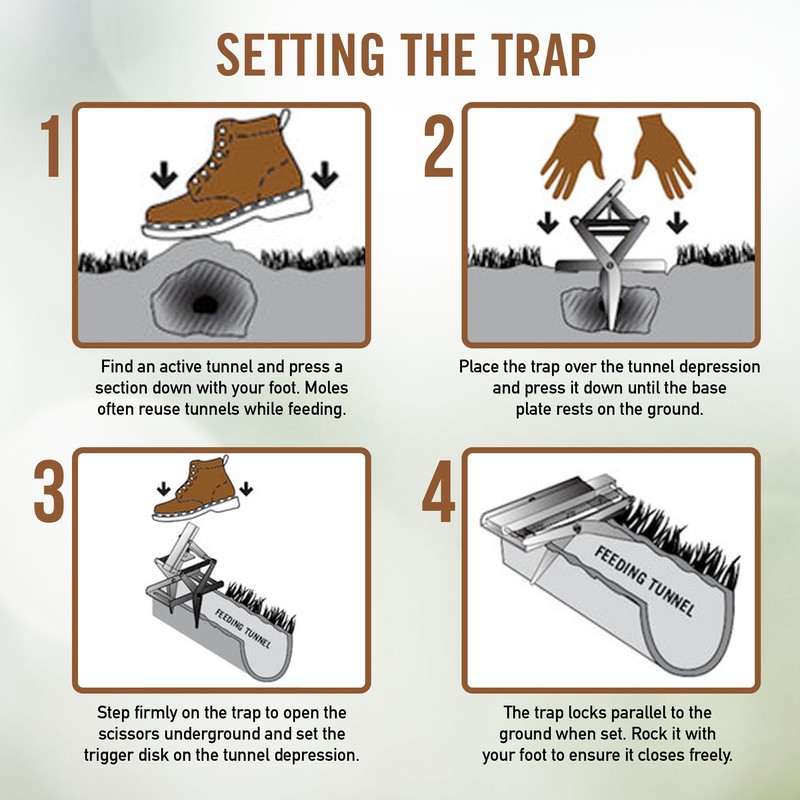 SETTING THE TRAP

1

Find an active tunnel and press a section down with your foot. Moles often reuse tunnels while feeding.

2

Place the trap over the tunnel depression and press it down until the base plate rests on the ground.

3

FEEDING TUNNEL

Step firmly on the trap to open the scissors underground and set the trigger disk on the tunnel depression.

4

FEEDING TUNNEL

The trap locks parallel to the ground when set. Rock it with your foot to ensure it closes freely.