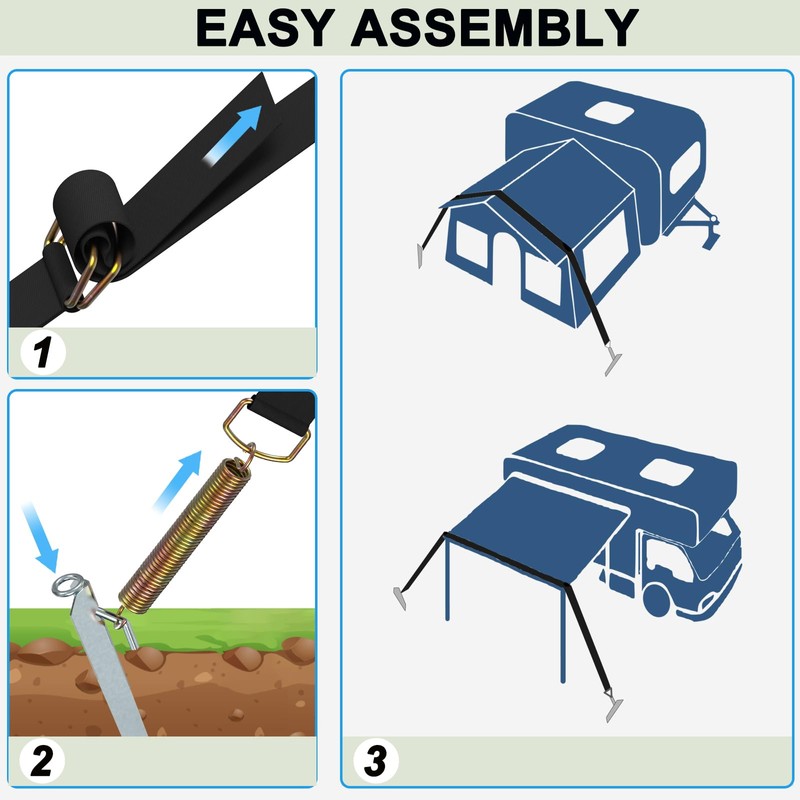 EASY ASSEMBLY

1

2

3