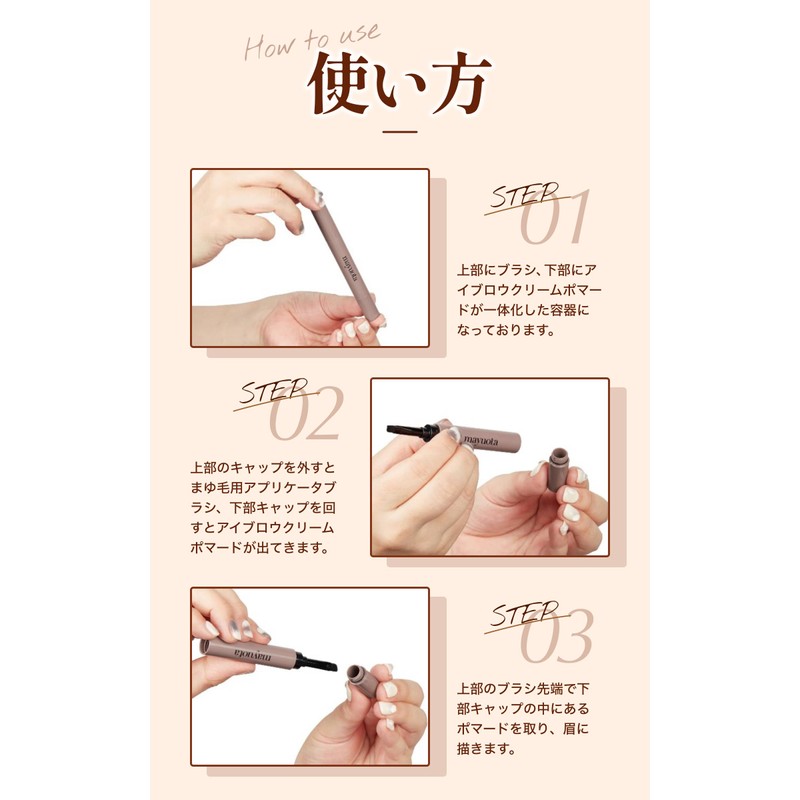 How to use
使い方

mayuota

STEP 01

上部にブラシ、下部にアイブロウクリームポマードが一体化した容器になっております。

STEP 02

上部のキャップを外すとまゆ毛用アプリケータブラシ、下部キャップを回すとアイブロウクリームポマードが出てきます。

mayuota

mayuota

STEP 03

上部のブラシ先端で下部キャップの中にあるポマードを取り、眉に描きます。