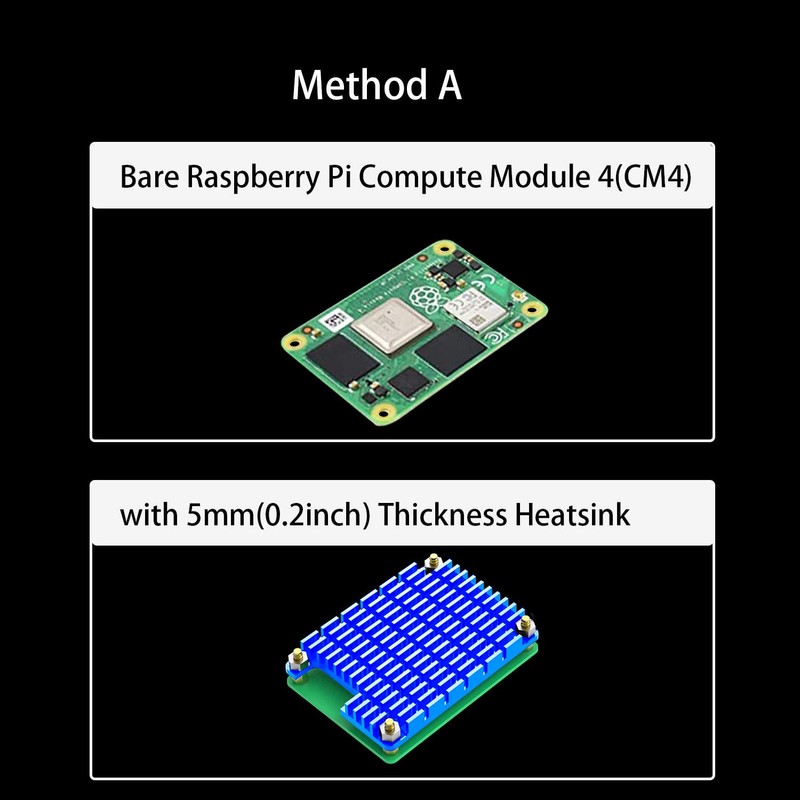 Method A

Bare Raspberry Pi Compute Module 4(CM4)

with 5mm(0.2inch) Thickness Heatsink