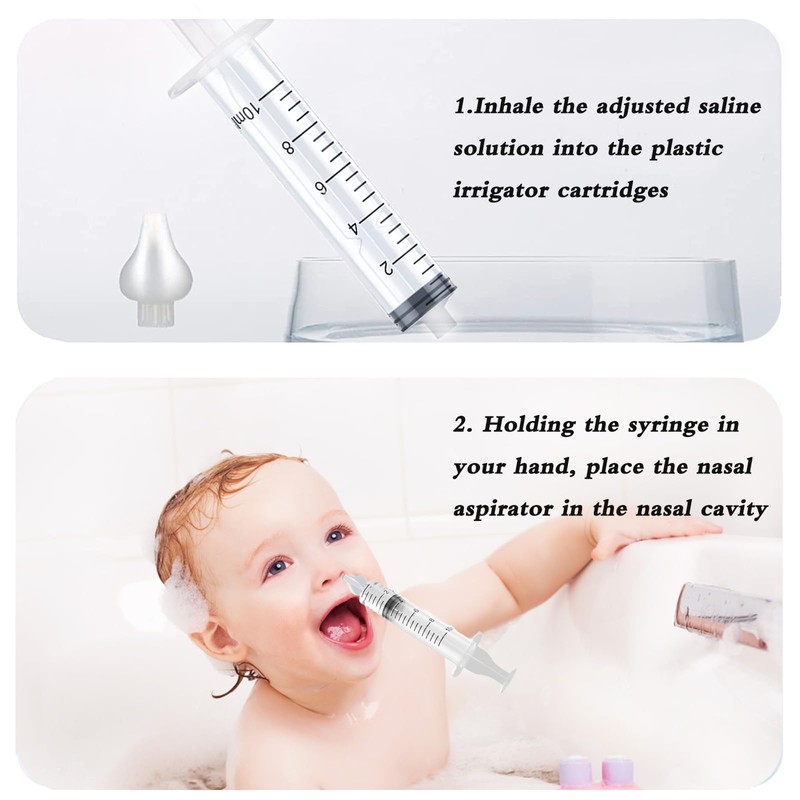 10ml
8
6
4
2

1.Inhale the adjusted saline solution into the plastic irrigator cartridges

2. Holding the syringe in your hand, place the nasal aspirator in the nasal cavity