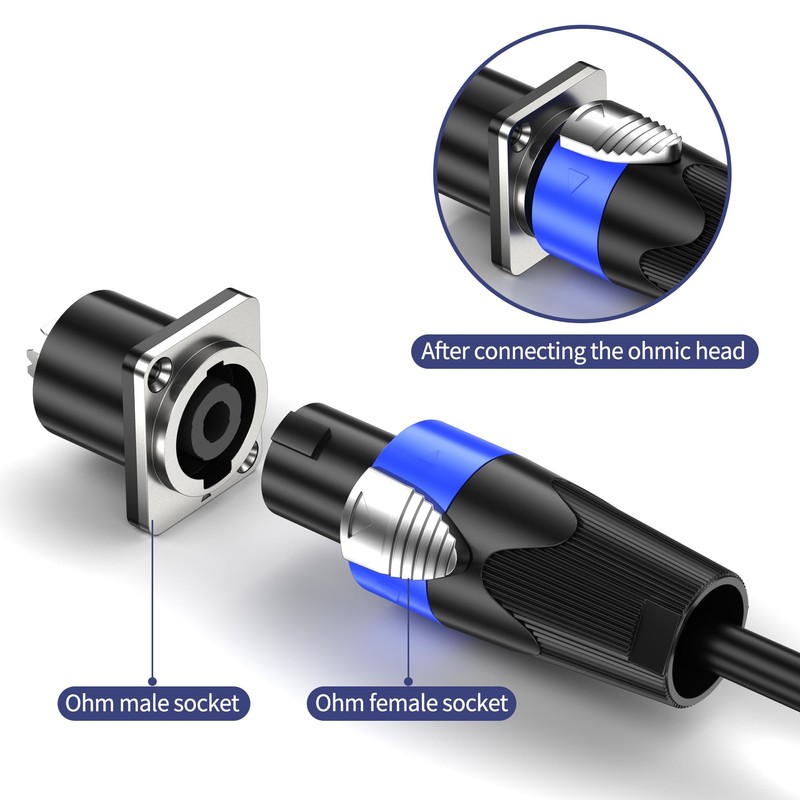 After connecting the ohmic head

Ohm male socket

Ohm female socket