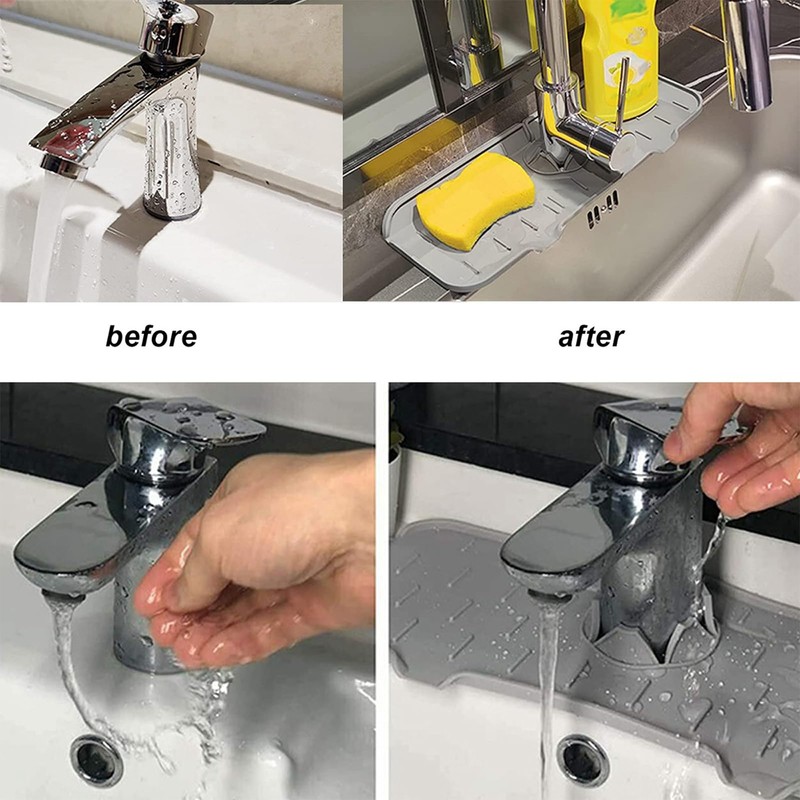 before

after