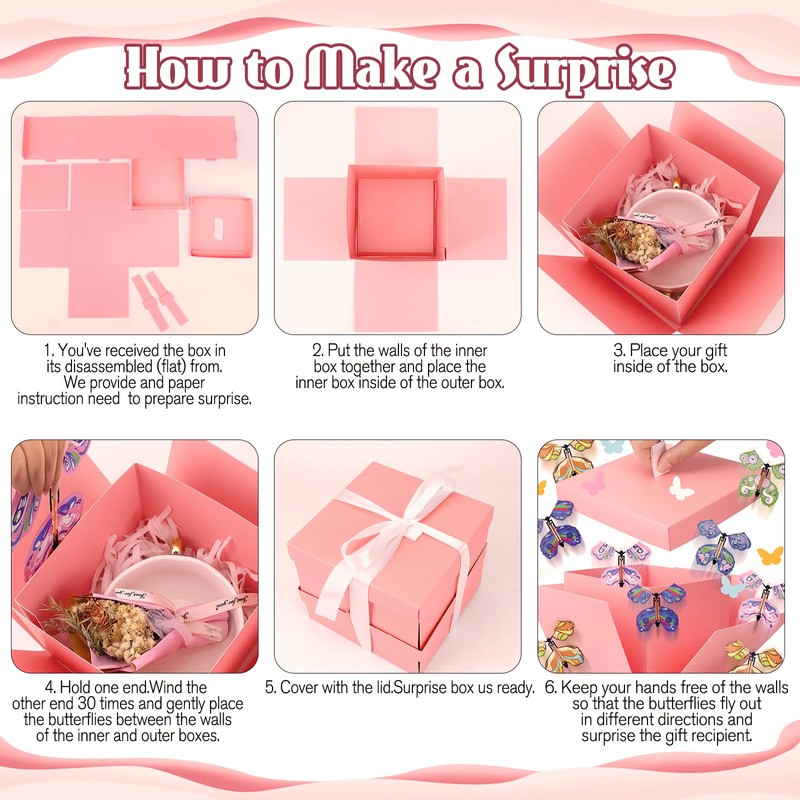 How to Make a Surprise

1. You've received the box in its disassembled (flat) from. We provide and paper instruction need to prepare surprise.

2. Put the walls of the inner box together and place the inner box inside of the outer box.

3. Place your gift inside of the box.

4. Hold one end.Wind the other end 30 times and gently place the butterflies between the walls of the inner and outer boxes.

5. Cover with the lid.Surprise box us ready.

6. Keep your hands free of the walls so that the butterflies fly out in different directions and surprise the gift recipient.