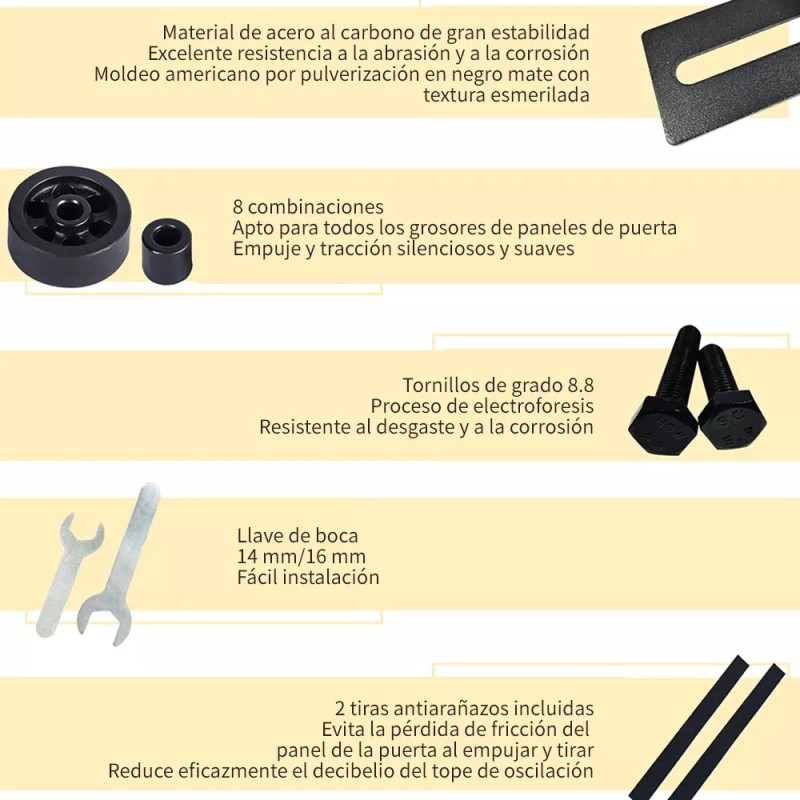 Material de acero al carbono de gran estabilidad
Excelente resistencia a la abrasión y a la corrosión
Moldeo americano por pulverización en negro mate con textura esmerilada

8 combinaciones
Apto para todos los grosores de paneles de puerta
Empuje y tracción silenciosos y suaves

Tornillos de grado 8.8
Proceso de electroforesis
Resistente al desgaste y a la corrosión

Llave de boca
14 mm/16 mm
Fácil instalación

2 tiras antiarañazos incluidas
Evita la pérdida de fricción del panel de la puerta al empujar y tirar
Reduce eficazmente el decibelio del tope de oscilación