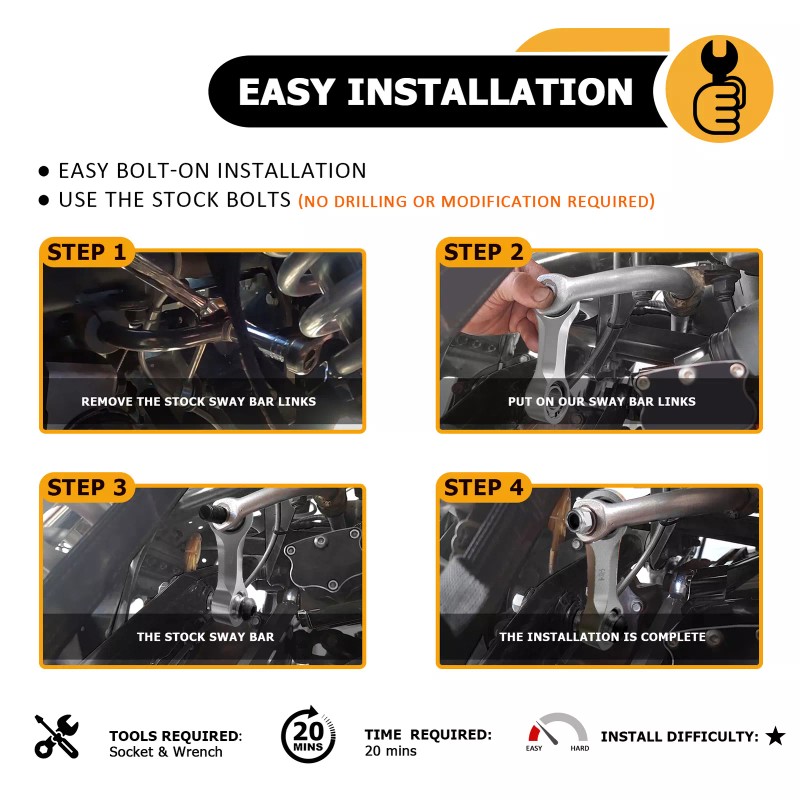 EASY INSTALLATION

● EASY BOLT-ON INSTALLATION
● USE THE STOCK BOLTS (NO DRILLING OR MODIFICATION REQUIRED)

STEP 1
REMOVE THE STOCK SWAY BAR LINKS

STEP 2
PUT ON OUR SWAY BAR LINKS

STEP 3
THE STOCK SWAY BAR

STEP 4
THE INSTALLATION IS COMPLETE

TOOLS REQUIRED:
Socket & Wrench

20 MINS

TIME REQUIRED:
20 mins

EASY HARD

INSTALL DIFFICULTY: ★