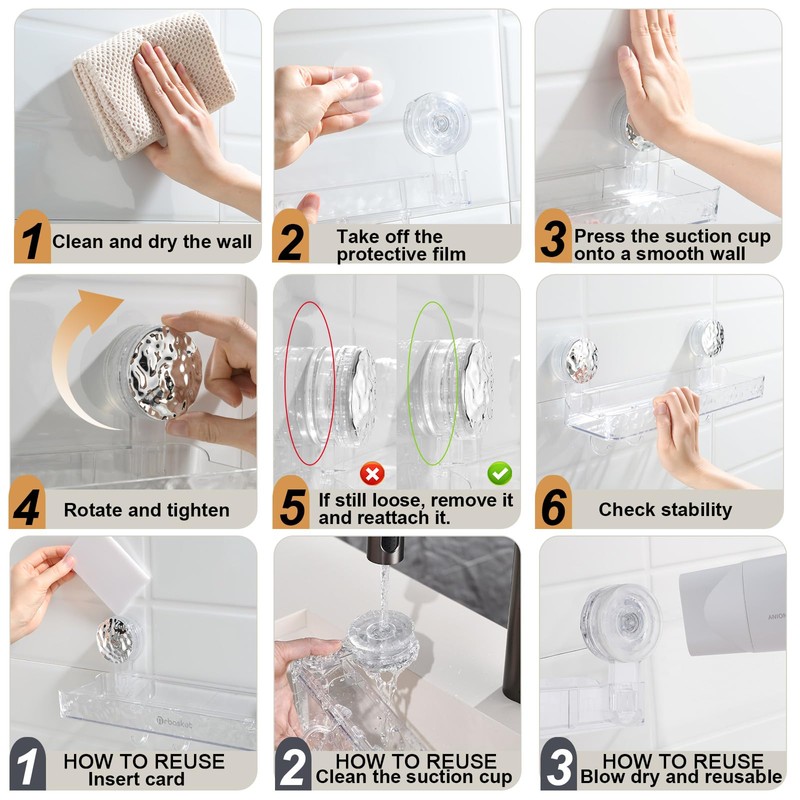 1 Clean and dry the wall

2 Take off the protective film

3 Press the suction cup onto a smooth wall

4 Rotate and tighten

5 If still loose, remove it and reattach it.

6 Check stability

orbasket

1 HOW TO REUSE Insert card

2 HOW TO REUSE Clean the suction cup

ANION

3 HOW TO REUSE Blow dry and reusable