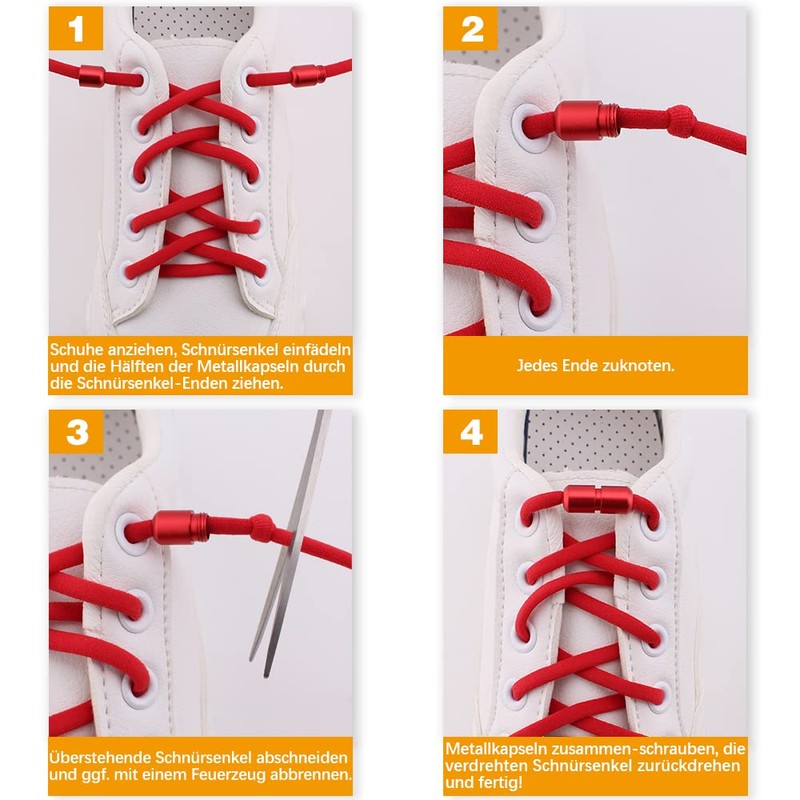 1

Schuhe anziehen, Schnürsenkel einfädeln und die Hälften der Metallkapseln durch die Schnürsenkel-Enden ziehen.

2

Jedes Ende zuknoten.

3

Überstehende Schnürsenkel abschneiden und ggf. mit einem Feuerzeug abbrennen.

4

Metallkapseln zusammen-schrauben, die verdrehten Schnürsenkel zurückdrehen und fertig!