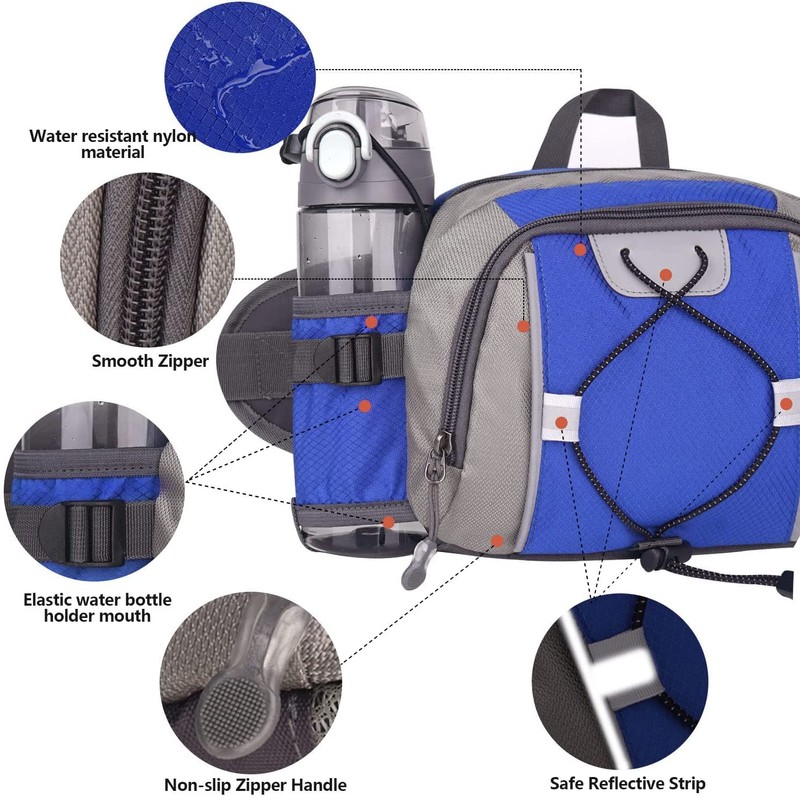 Water resistant nylon material

Smooth Zipper

Elastic water bottle holder mouth

Non-slip Zipper Handle

Safe Reflective Strip