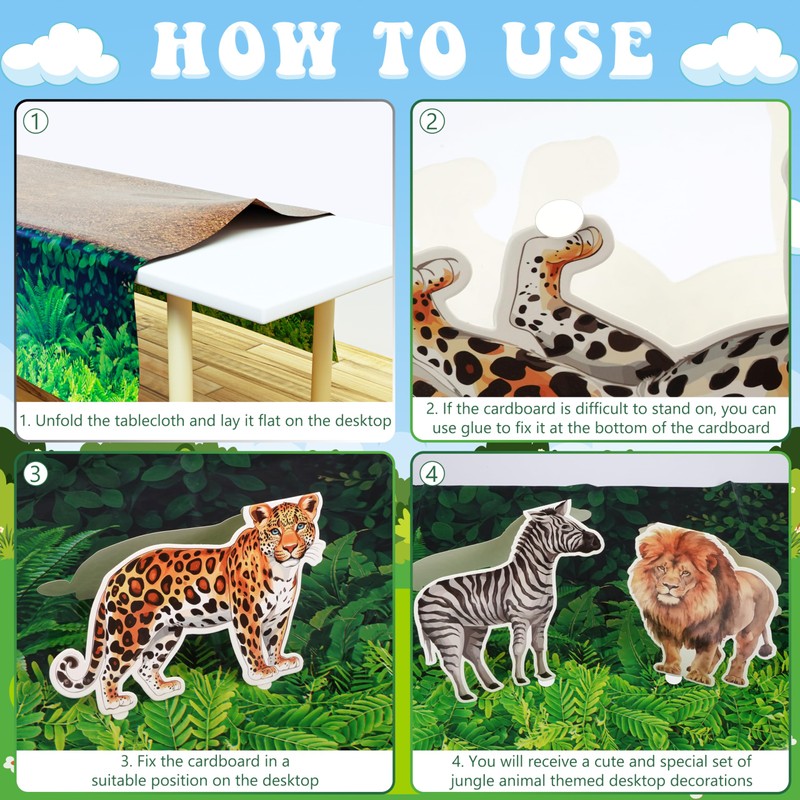 HOW TO USE

①

1. Unfold the tablecloth and lay it flat on the desktop

②

2. If the cardboard is difficult to stand on, you can use glue to fix it at the bottom of the cardboard

③

3. Fix the cardboard in a suitable position on the desktop

④

4. You will receive a cute and special set of jungle animal themed desktop decorations