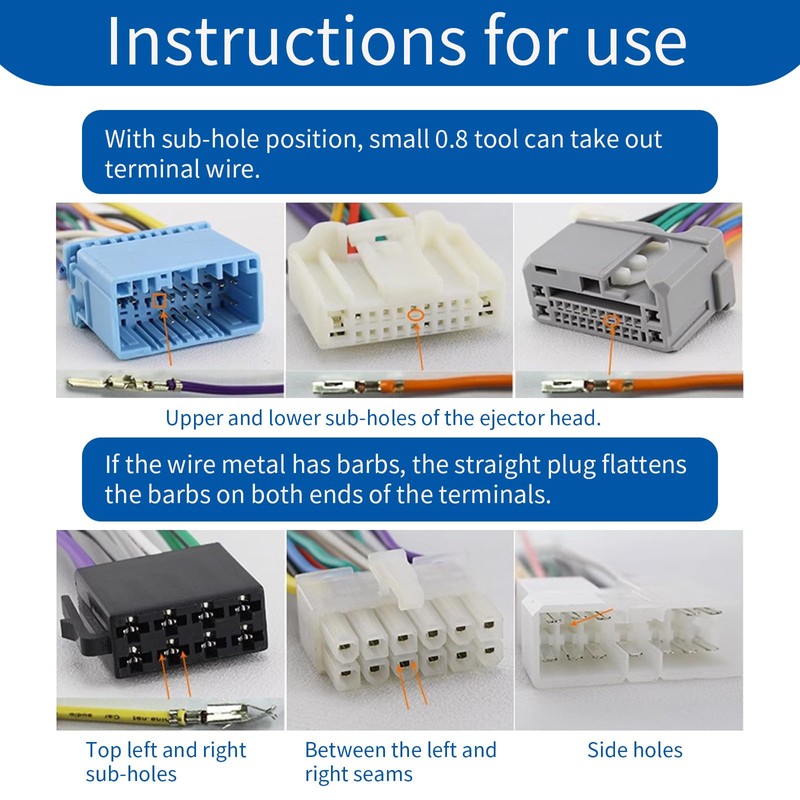 Instructions for use

With sub-hole position, small 0.8 tool can take out terminal wire.

Upper and lower sub-holes of the ejector head.

If the wire metal has barbs, the straight plug flattens the barbs on both ends of the terminals.

Top left and right sub-holes

Between the left and right seams

Side holes