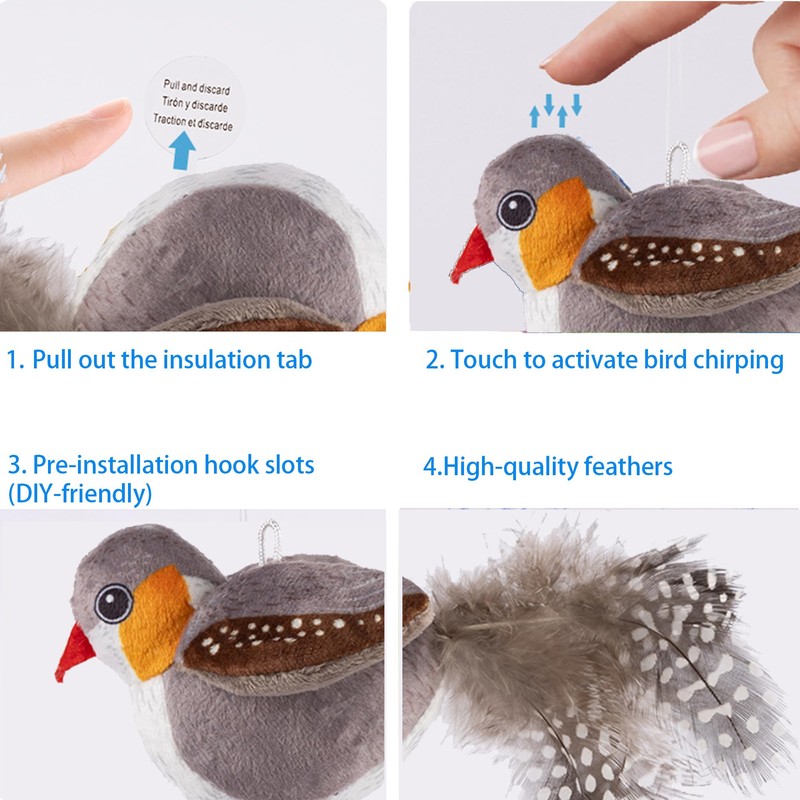 Pull and discard
Tirón y discarde
Traction et discarde

1. Pull out the insulation tab

2. Touch to activate bird chirping

3. Pre-installation hook slots (DIY-friendly)

4.High-quality feathers