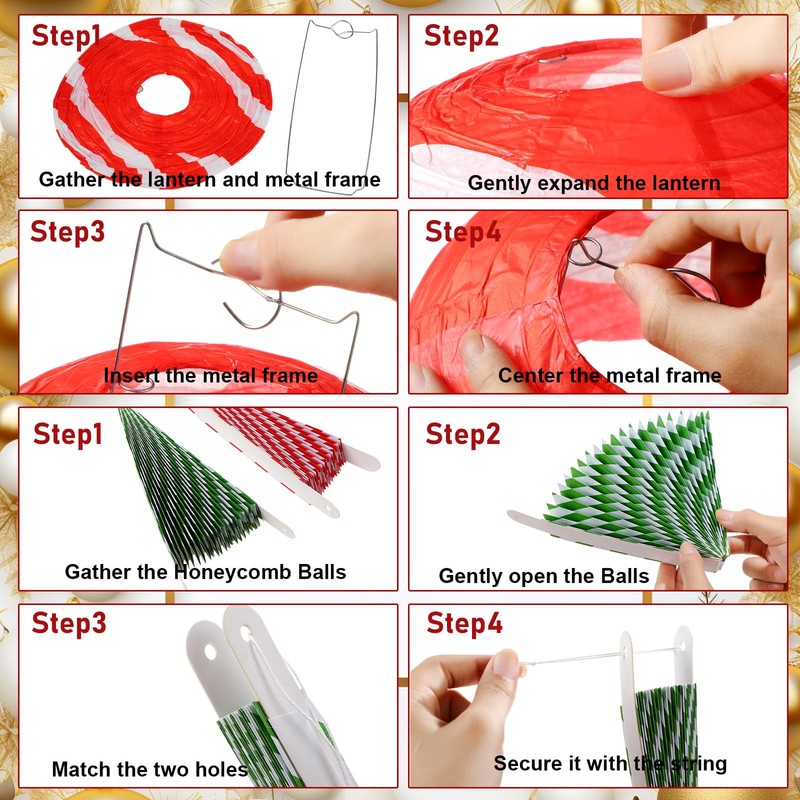 Step1
Gather the lantern and metal frame

Step2
Gently expand the lantern

Step3
Insert the metal frame

Step4
Center the metal frame

Step1
Gather the Honeycomb Balls

Step2
Gently open the Balls

Step3
Match the two holes

Step4
Secure it with the string