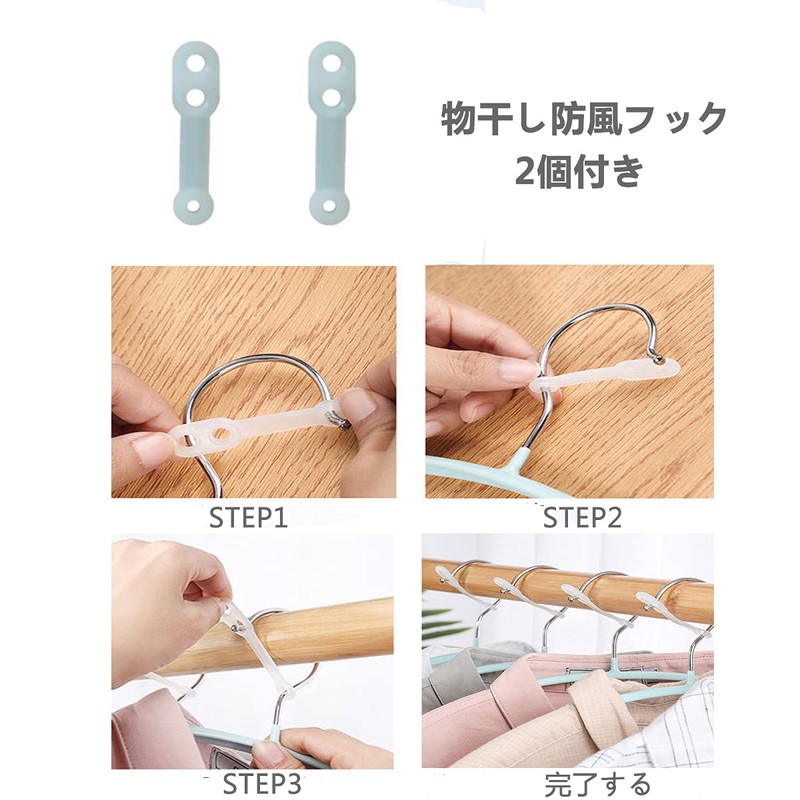 物干し防風フック
2個付き

STEP1

STEP2

STEP3

完了する