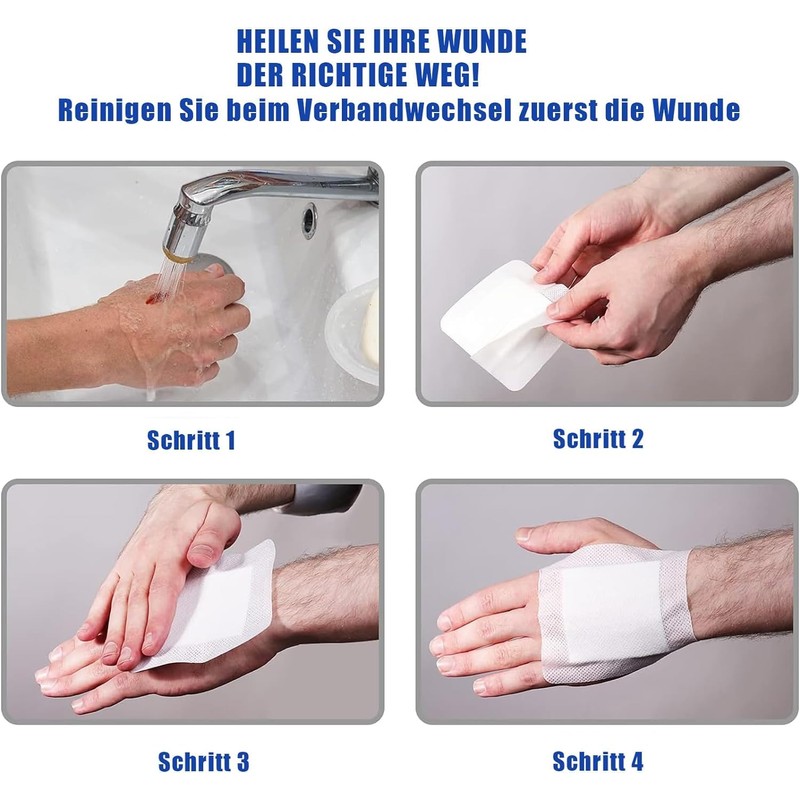 HEILEN SIE IHRE WUNDE
DER RICHTIGE WEG!
Reinigen Sie beim Verbandwechsel zuerst die Wunde

Schritt 1

Schritt 2

Schritt 3

Schritt 4