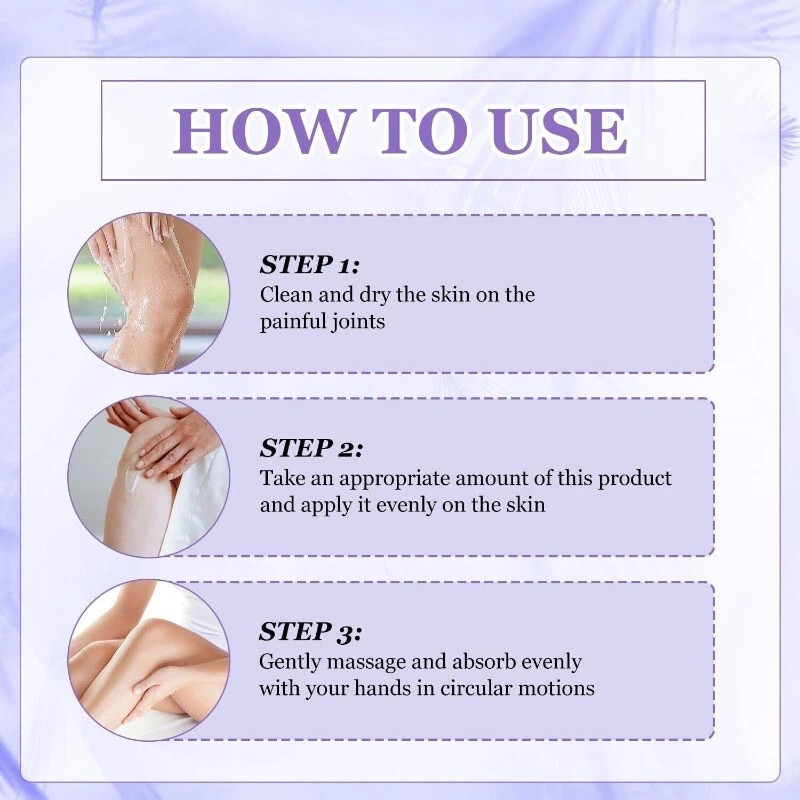 HOW TO USE

STEP 1:
Clean and dry the skin on the painful joints

STEP 2:
Take an appropriate amount of this product and apply it evenly on the skin

STEP 3:
Gently massage and absorb evenly with your hands in circular motions