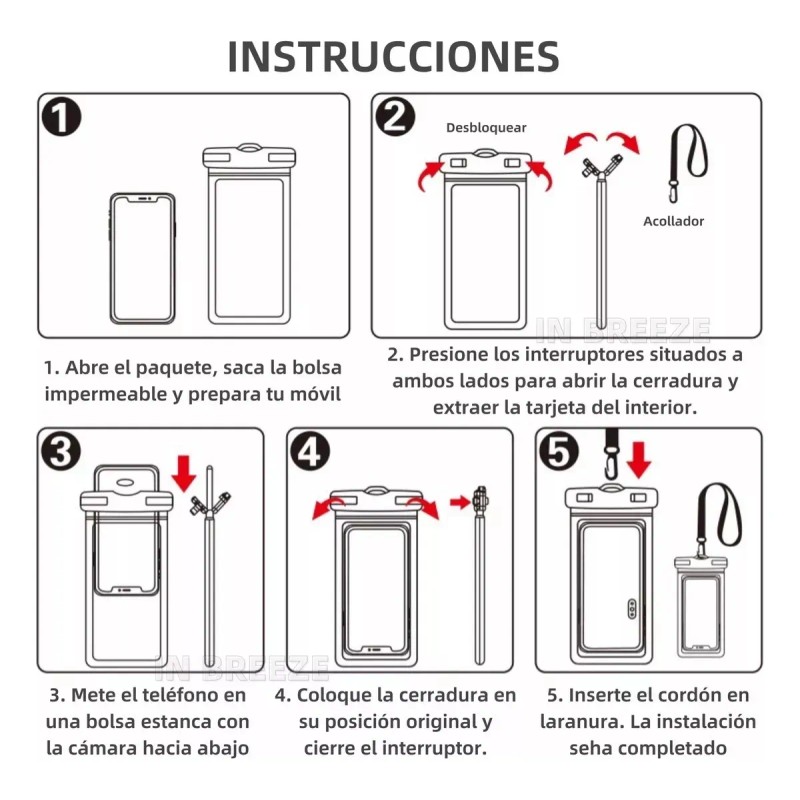 INSTRUCCIONES

1

2

Desbloquear

Acollador

IN BREEZE

1. Abre el paquete, saca la bolsa impermeable y prepara tu móvil

2. Presione los interruptores situados a ambos lados para abrir la cerradura y extraer la tarjeta del interior.

3

4

5

IN BREEZE

3. Mete el teléfono en una bolsa estanca con la cámara hacia abajo

4. Coloque la cerradura en su posición original y cierre el interruptor.

5. Inserte el cordón en laranura. La instalación seha completado