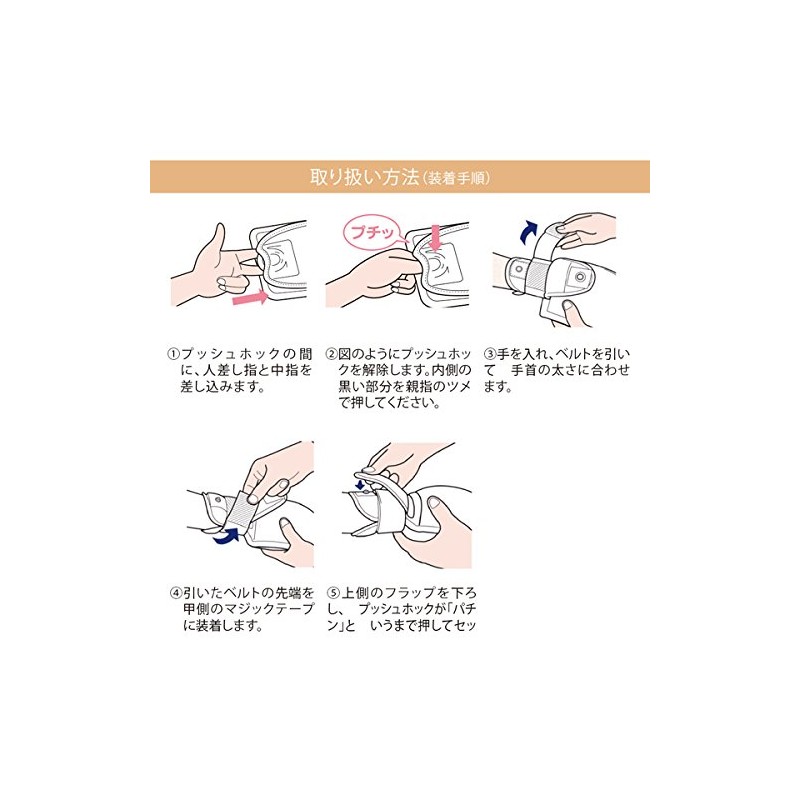 取り扱い方法(装着手順)

プチッ

①プッシュホックの間に、人差し指と中指を差し込みます。

②図のようにプッシュホックを解除します。内側の黒い部分を親指のツメで押してください。

③手を入れ、ベルトを引いて　手首の太さに合わせます。

④引いたベルトの先端を甲側のマジックテープに装着します。

⑤上側のフラップを下ろし、　プッシュホックが「パチン」と　いうまで押してセッ