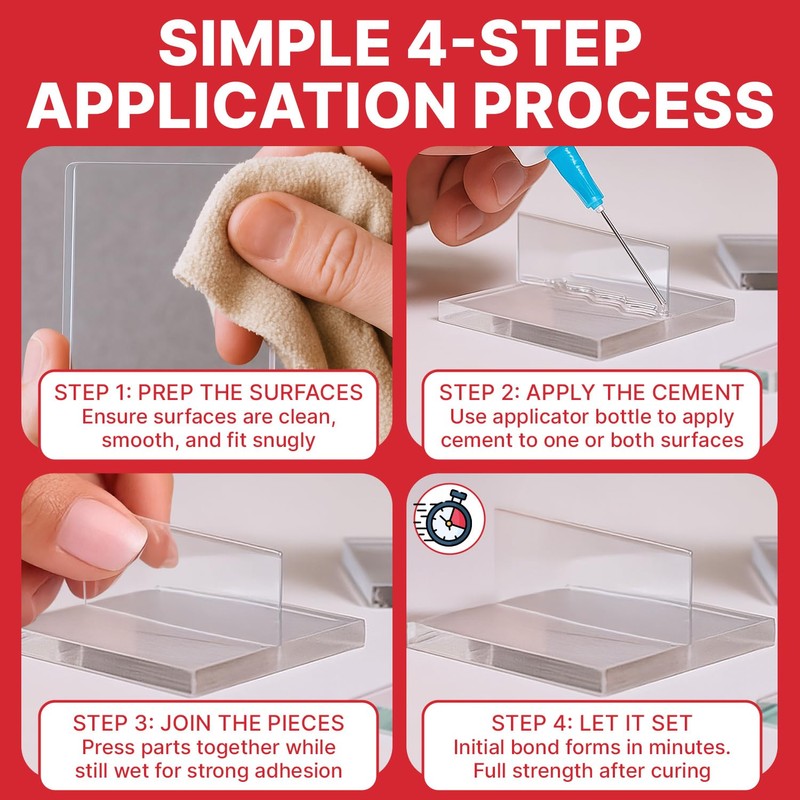 SIMPLE 4-STEP APPLICATION PROCESS

STEP 1: PREP THE SURFACES
Ensure surfaces are clean, smooth, and fit snugly

STEP 2: APPLY THE CEMENT
Use applicator bottle to apply cement to one or both surfaces

STEP 3: JOIN THE PIECES
Press parts together while still wet for strong adhesion

STEP 4: LET IT SET
Initial bond forms in minutes. Full strength after curing