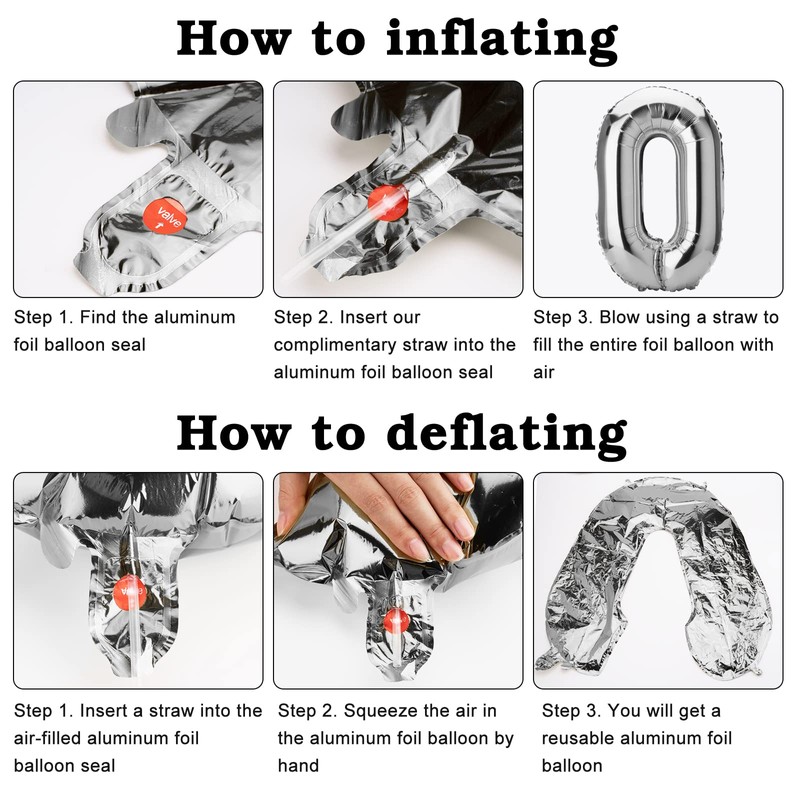 How to inflating

valve

Step 1. Find the aluminum foil balloon seal

Step 2. Insert our complimentary straw into the aluminum foil balloon seal

Step 3. Blow using a straw to fill the entire foil balloon with air

How to deflating

valve

Step 1. Insert a straw into the air-filled aluminum foil balloon seal

Step 2. Squeeze the air in the aluminum foil balloon by hand

Step 3. You will get a reusable aluminum foil balloon