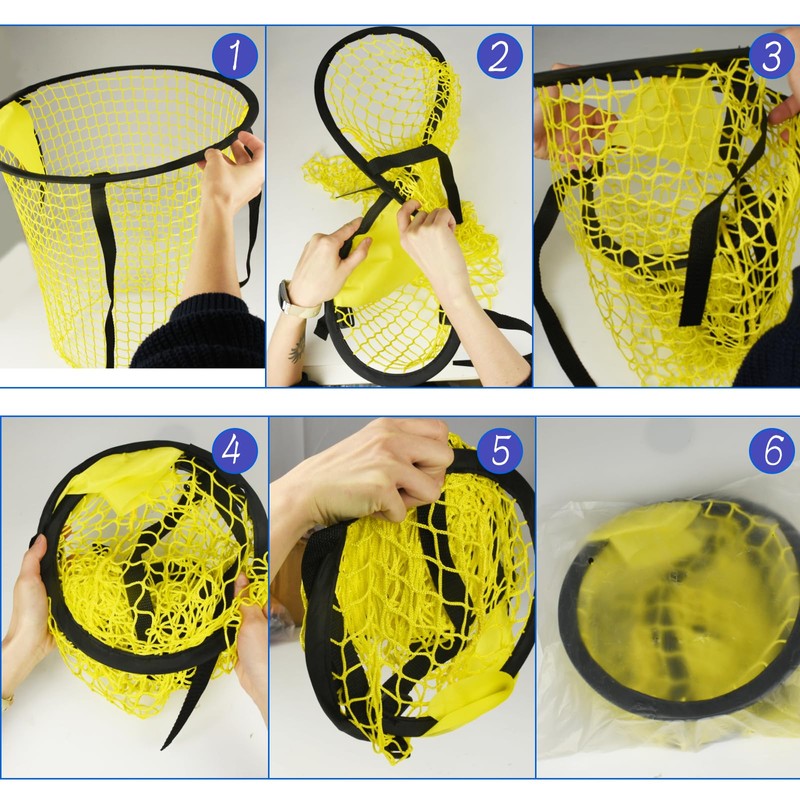 1

2

3

4

5

6