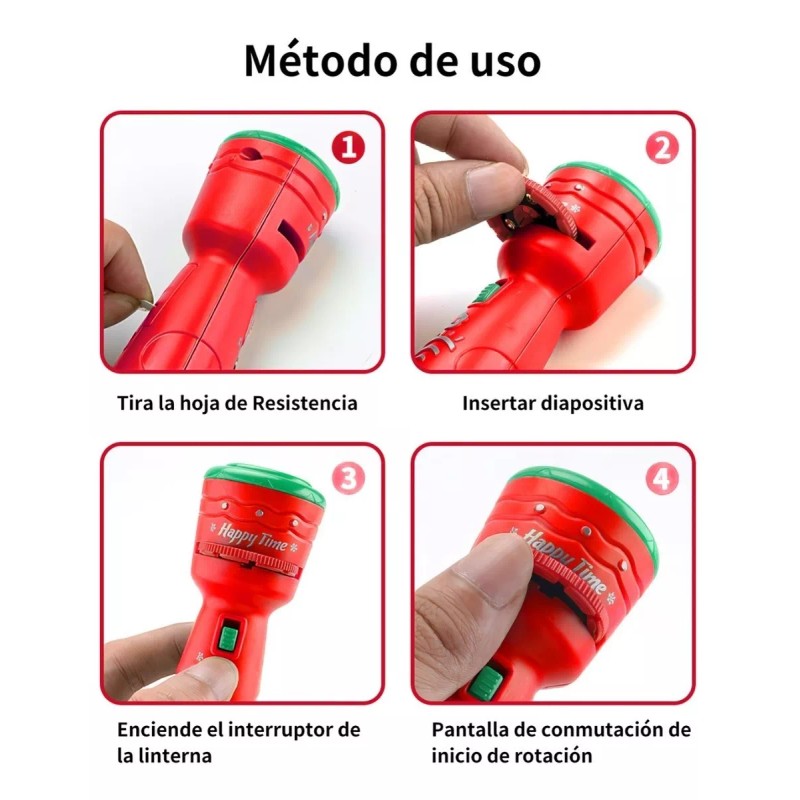 Método de uso

1

2

Tira la hoja de Resistencia

Insertar diapositiva

3

Happy Time

4

Happy Time

Enciende el interruptor de la linterna

Pantalla de conmutación de inicio de rotación