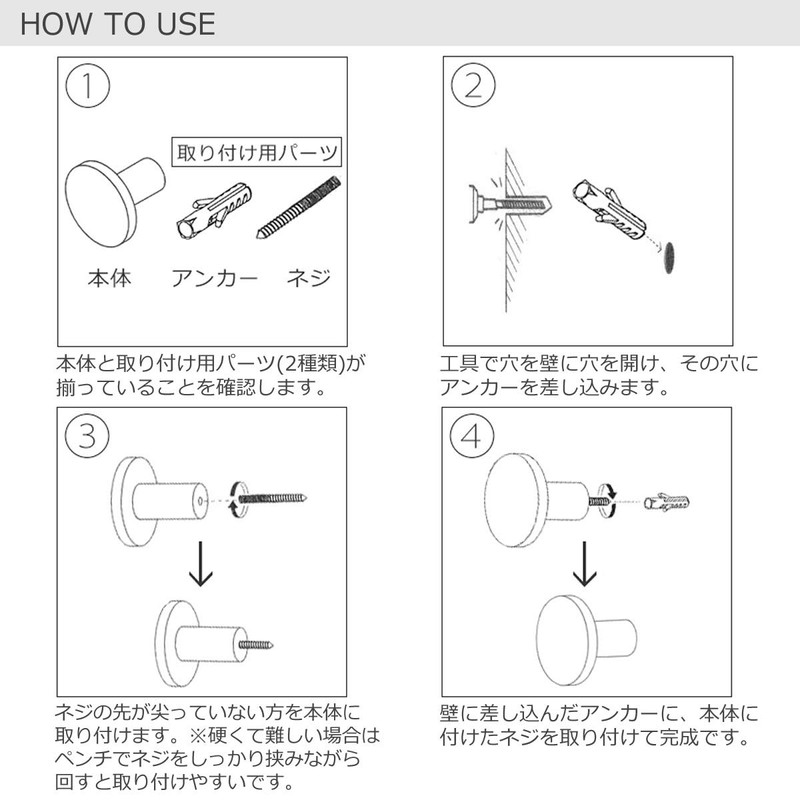 HOW TO USE

①

取り付け用パーツ

本体　アンカー　ネジ

本体と取り付け用パーツ(2種類)が揃っていることを確認します。

②

工具で穴を壁に穴を開け、その穴にアンカーを差し込みます。

③

ネジの先が尖っていない方を本体に取り付けます。※硬くて難しい場合はペンチでネジをしっかり挟みながら回すと取り付けやすいです。

④

壁に差し込んだアンカーに、本体に付けたネジを取り付けて完成です。