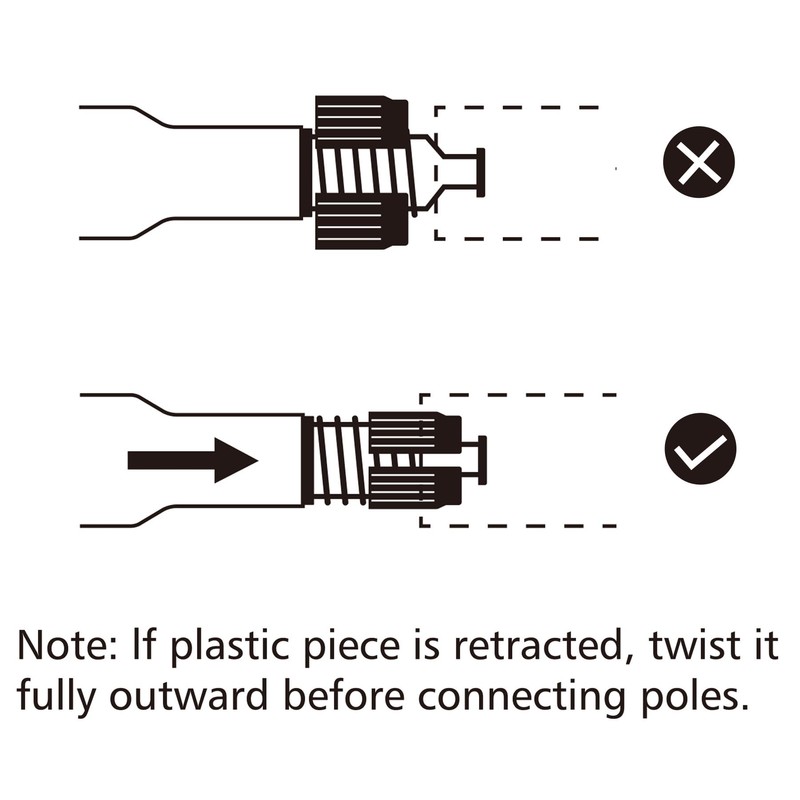 Note: If plastic piece is retracted, twist it fully outward before connecting poles.